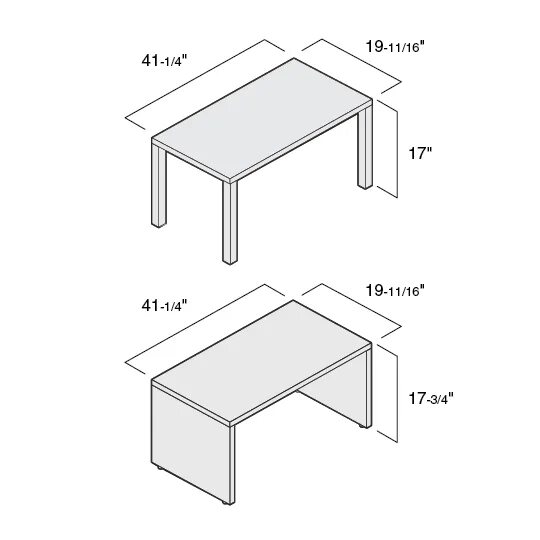 41-1/4"

19-11/16"

17"

41-1/4"

19-11/16"

17-3/4"