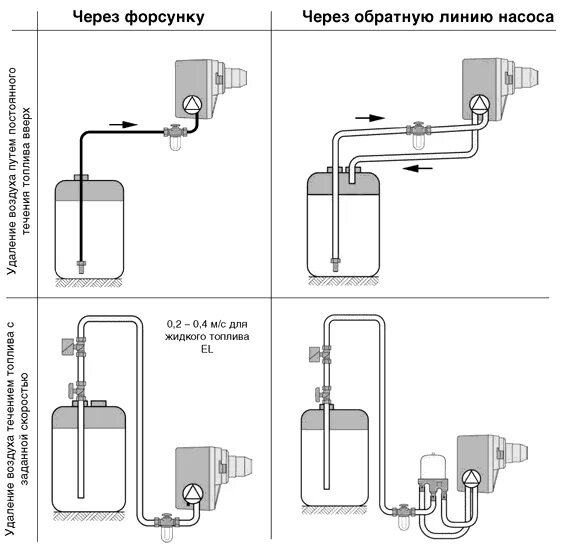 Через форсунку

Через обратную линию насоса

Удаление воздуха путем постоянного течения топлива вверх

Удаление воздуха течением топлива с заданной скоростью

0,2 – 0,4 м/с для жидкого топлива EL