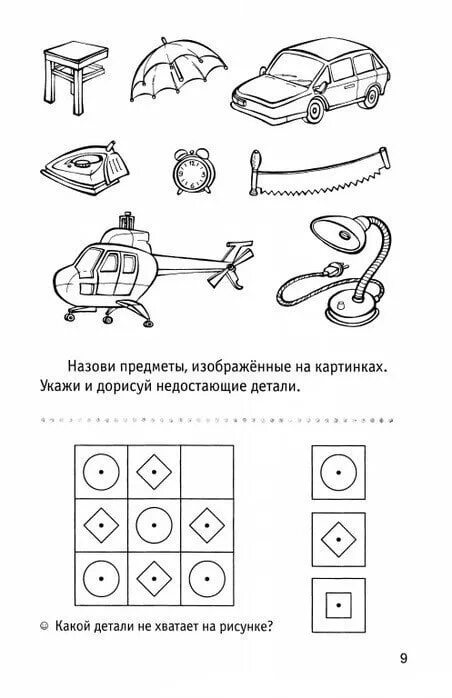 Назови предметы, изображённые на картинках. Укажи и дорисуй недостающие детали.

☺ Какой детали не хватает на рисунке?

9