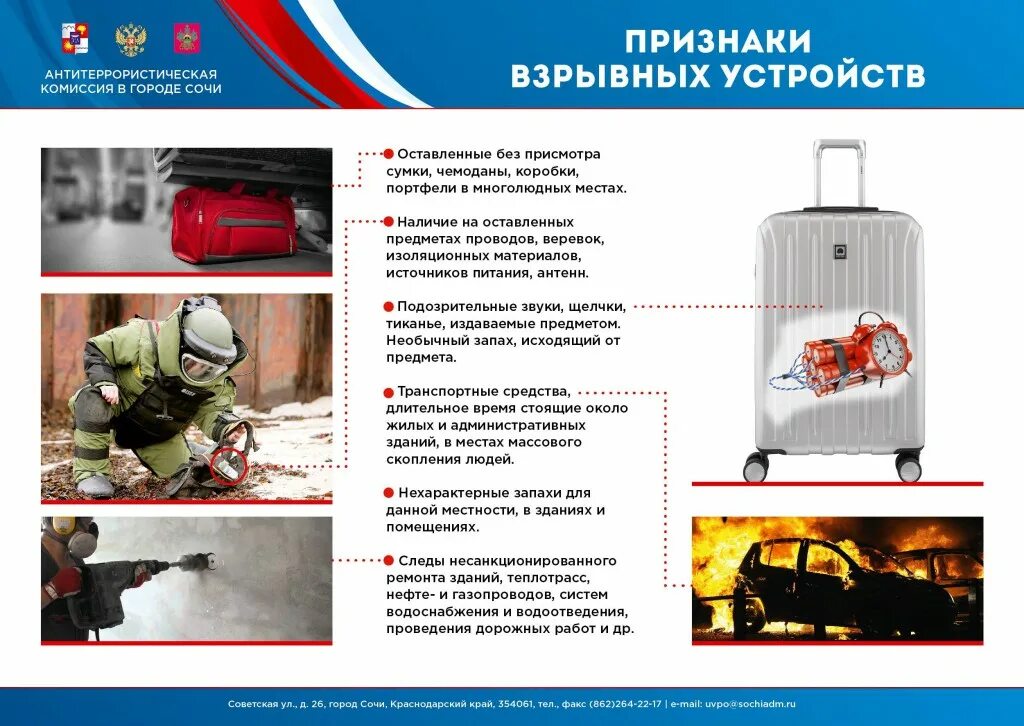 АНТИТЕРРОРИСТИЧЕСКАЯ КОМИССИЯ В ГОРОДЕ СОЧИ

ПРИЗНАКИ ВЗРЫВНЫХ УСТРОЙСТВ

Оставленные без присмотра сумки, чемоданы, коробки, портфели в многолюдных местах.

Наличие на оставленных предметах проводов, веревок, изоляционных материалов, источников питания, антенн.

Подозрительные звуки, щелчки, тиканье, издаваемые предметом. Необычный запах, исходящий от предмета.

Транспортные средства, длительное время стоящие около жилых и административных зданий, в местах массового скопления людей.

Нехарактерные запахи для данной местности, в зданиях и помещениях.

Следы несанкционированного ремонта зданий, теплотрасс, нефте- и газопроводов, систем водоснабжения и водоотведения, проведения дорожных работ и др.

Советская ул., д. 26, город Сочи, Краснодарский край, 354061, тел., факс (862)264-22-17 | e-mail: uvpo@sochiadm.ru