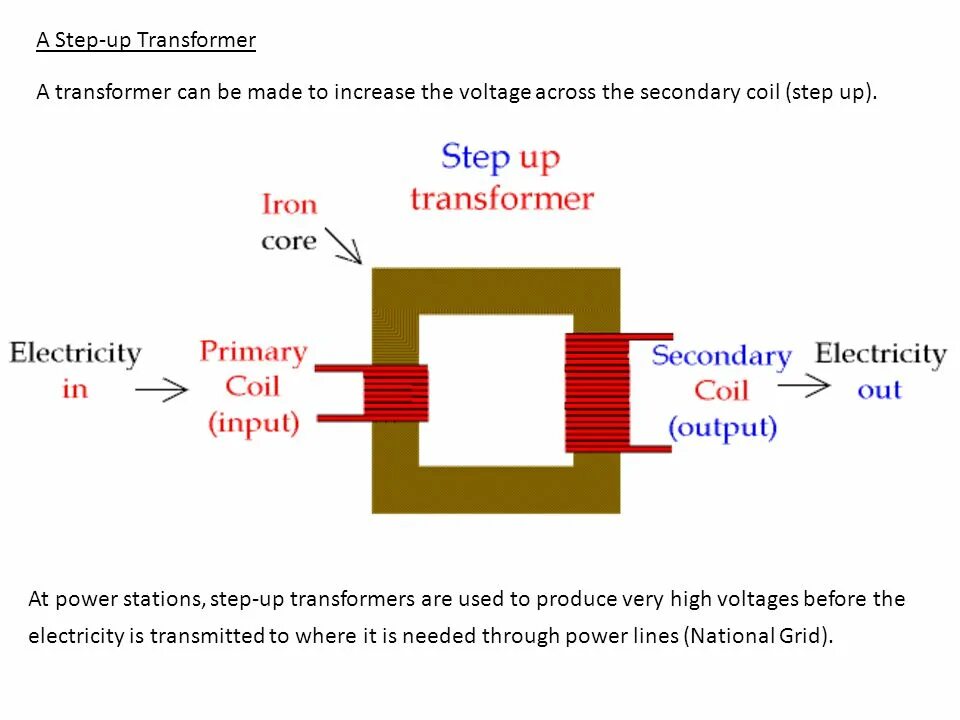 A Step-up Transformer

A transformer can be made to increase the voltage across the secondary coil (step up).

Step up transformer

Iron core

Electricity in

Primary Coil (input)

Secondary Coil (output)

Electricity out

At power stations, step-up transformers are used to produce very high voltages before the electricity is transmitted to where it is needed through power lines (National Grid).