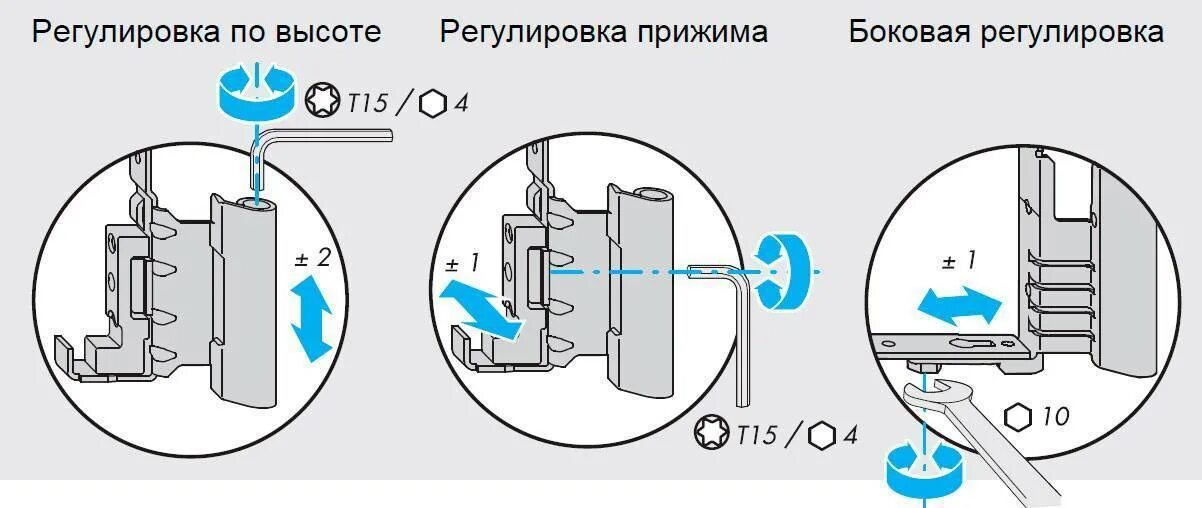 Регулировка по высоте

T15 / 4

± 2

Регулировка прижима

± 1

T15 / 4

Боковая регулировка

± 1

10