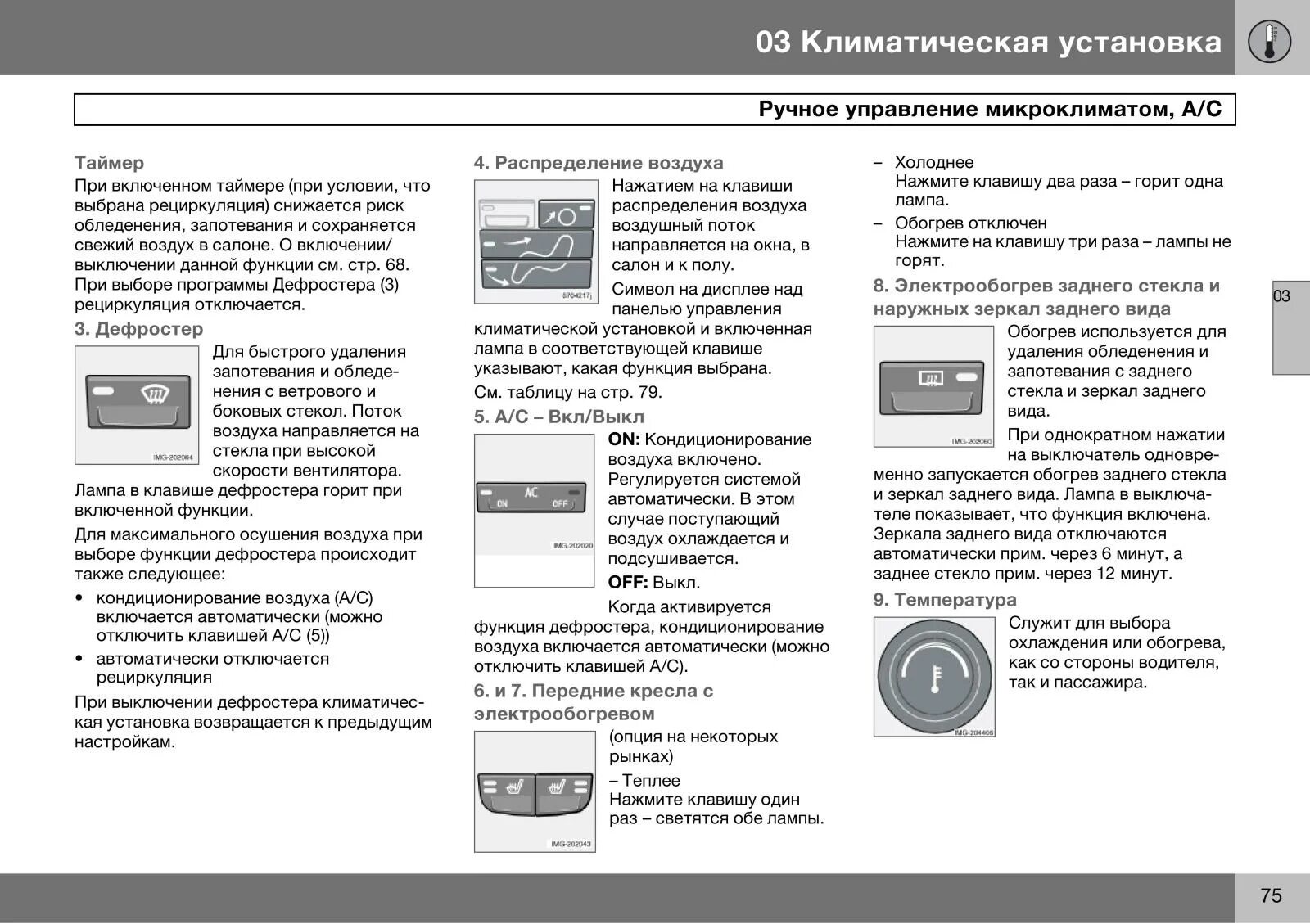 03 Климатическая установка

Ручное управление микроклиматом, A/C

Таймер

При включенном таймере (при условии, что выбрана рециркуляция) снижается риск обледенения, запотевания и сохраняется свежий воздух в салоне. О включении/выключении данной функции см. стр. 68. При выборе программы Дефростера (3) рециркуляция отключается.

3. Дефростер

IMG-202064

Для быстрого удаления запотевания и обледенения с ветрового и боковых стекол. Поток воздуха направляется на стекла при высокой скорости вентилятора.

Лампа в клавише дефростера горит при включенной функции.

Для максимального осушения воздуха при выборе функции дефростера происходит также следующее:

• кондиционирование воздуха (A/C) включается автоматически (можно отключить клавишей A/C (5))

• автоматически отключается рециркуляция

При выключении дефростера климатическая установка возвращается к предыдущим настройкам.

4. Распределение воздуха

8704217j

Нажатием на клавиши распределения воздуха воздушный поток направляется на окна, в салон и к полу.

Символ на дисплее над панелью управления климатической установкой и включенная лампа в соответствующей клавише указывают, какая функция выбрана.

См. таблицу на стр. 79.

5. A/C – Вкл/Выкл

AC
ON
OFF
IMG-202020

ON: Кондиционирование воздуха включено. Регулируется системой автоматически. В этом случае поступающий воздух охлаждается и подсушивается.

OFF: Выкл.

Когда активируется функция дефростера, кондиционирование воздуха включается автоматически (можно отключить клавишей A/C).

6. и 7. Передние кресла с электрообогревом

IMG-202043

(опция на некоторых рынках)

– Теплее
Нажмите клавишу один раз – светятся обе лампы.

– Холоднее
Нажмите клавишу два раза – горит одна лампа.

– Обогрев отключен
Нажмите на клавишу три раза – лампы не горят.

8. Электрообогрев заднего стекла и наружных зеркал заднего вида

IMG-202060

Обогрев используется для удаления обледенения и запотевания с заднего стекла и зеркал заднего вида.

При однократном нажатии на выключатель одновременно запускается обогрев заднего стекла и зеркал заднего вида. Лампа в выключателе показывает, что функция включена. Зеркала заднего вида отключаются автоматически прим. через 6 минут, а заднее стекло прим. через 12 минут.

9. Температура

IMG-204406

Служит для выбора охлаждения или обогрева, как со стороны водителя, так и пассажира.

03

75