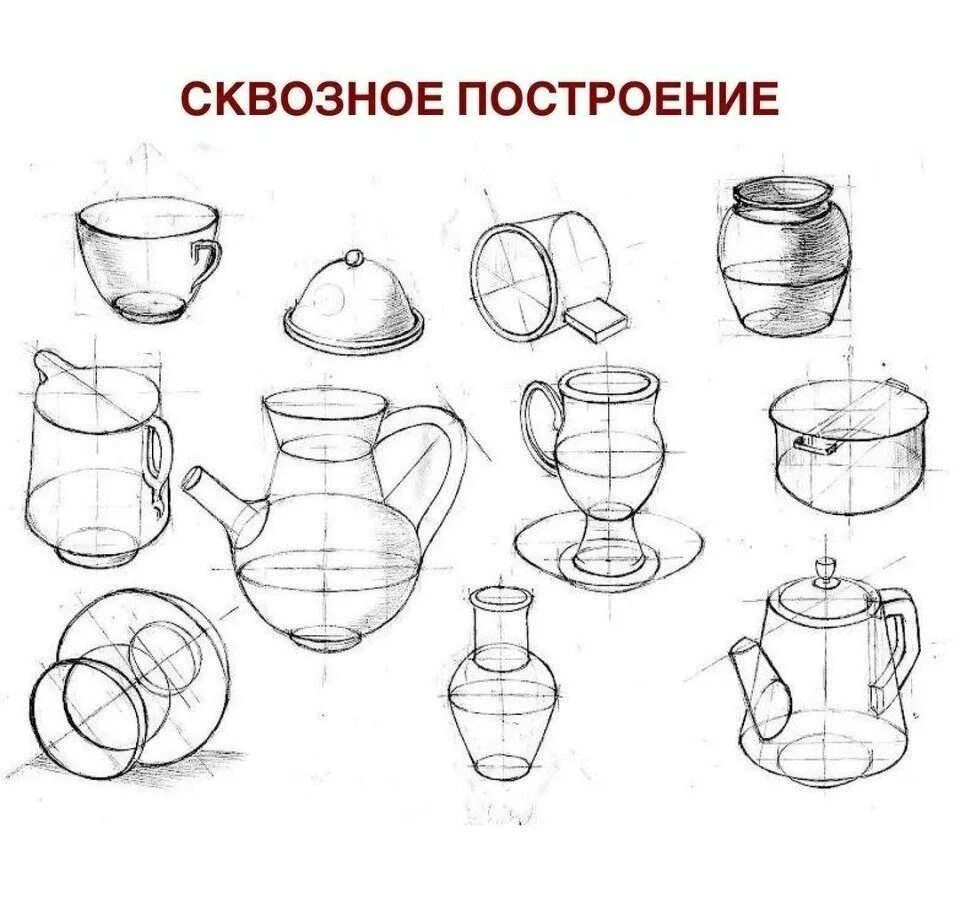 СКВОЗНОЕ ПОСТРОЕНИЕ