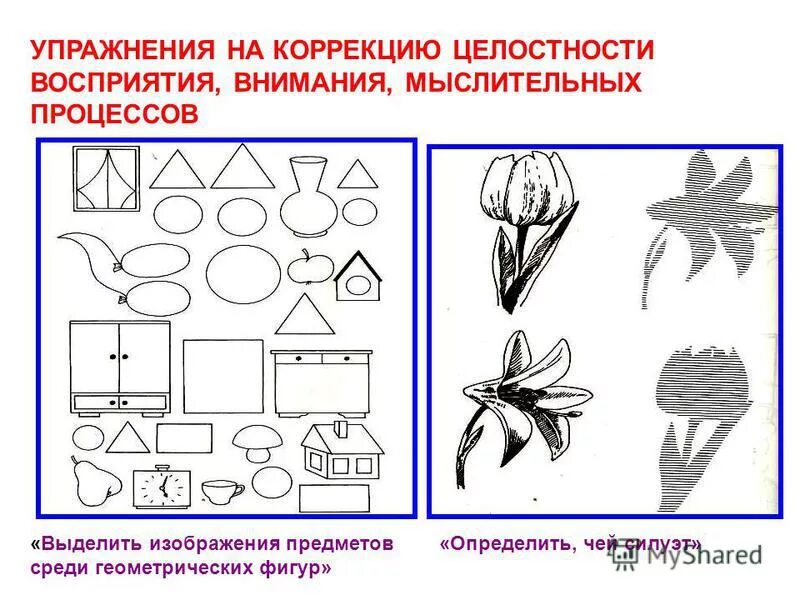 УПРАЖНЕНИЯ НА КОРРЕКЦИЮ ЦЕЛОСТНОСТИ ВОСПРИЯТИЯ, ВНИМАНИЯ, МЫСЛИТЕЛЬНЫХ ПРОЦЕССОВ

«Выделить изображения предметов среди геометрических фигур»

«Определить, чей силуэт»

MyShared