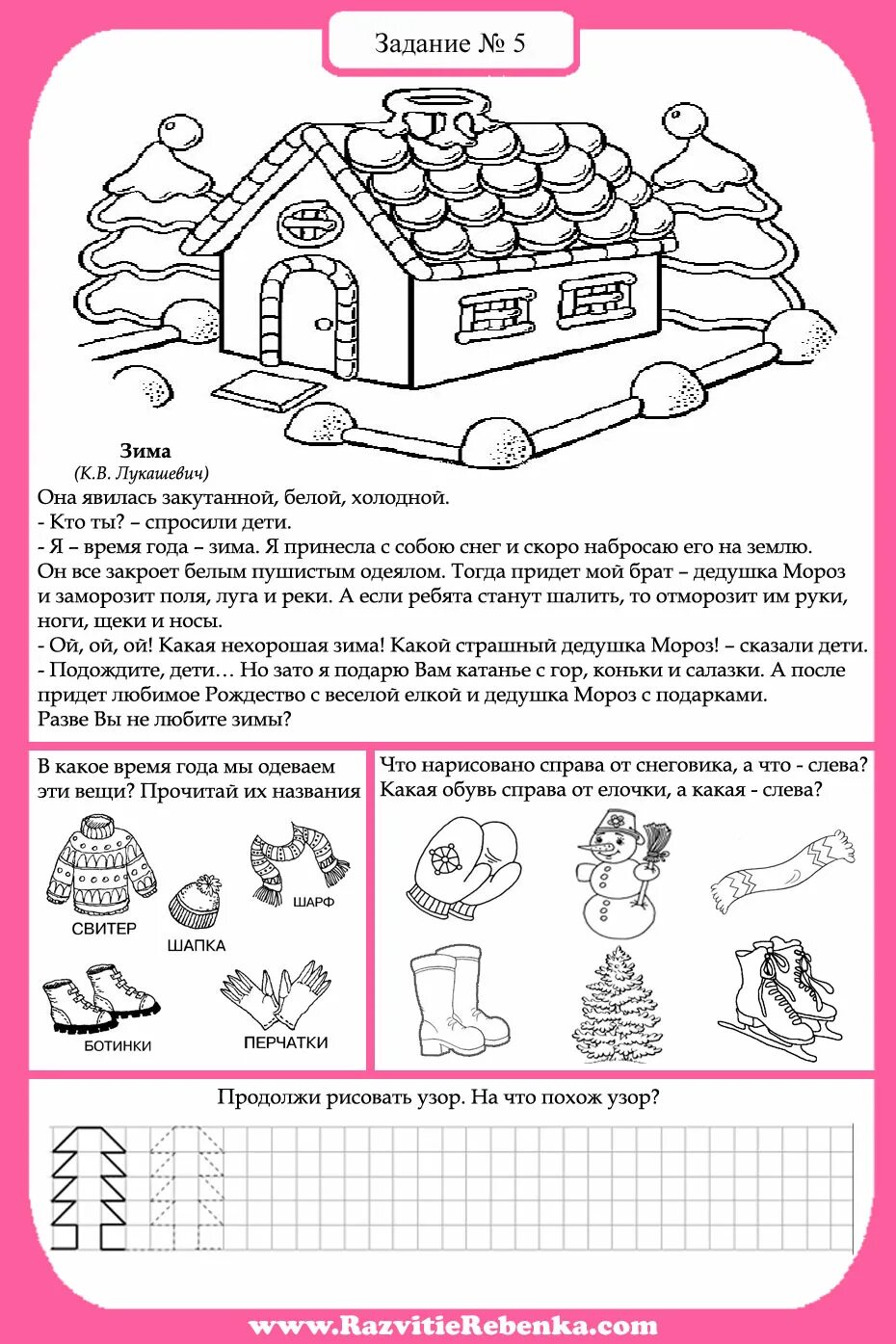 Задание № 5

Зима
(К.В. Лукашевич)

Она явилась закутанной, белой, холодной.
- Кто ты? – спросили дети.
- Я – время года – зима. Я принесла с собою снег и скоро набросаю его на землю. Он все закроет белым пушистым одеялом. Тогда придет мой брат – дедушка Мороз и заморозит поля, луга и реки. А если ребята станут шалить, то отморозит им руки, ноги, щеки и носы.
- Ой, ой, ой! Какая нехорошая зима! Какой страшный дедушка Мороз! – сказали дети.
- Подождите, дети… Но зато я подарю Вам катанье с гор, коньки и салазки. А после придет любимое Рождество с веселой елкой и дедушка Мороз с подарками.
Разве Вы не любите зимы?

В какое время года мы одеваем эти вещи? Прочитай их названия

СВИТЕР
ШАПКА
ШАРФ
БОТИНКИ
ПЕРЧАТКИ

Что нарисовано справа от снеговика, а что - слева?
Какая обувь справа от елочки, а какая - слева?

Продолжи рисовать узор. На что похож узор?

www.RazvitieRebenka.com