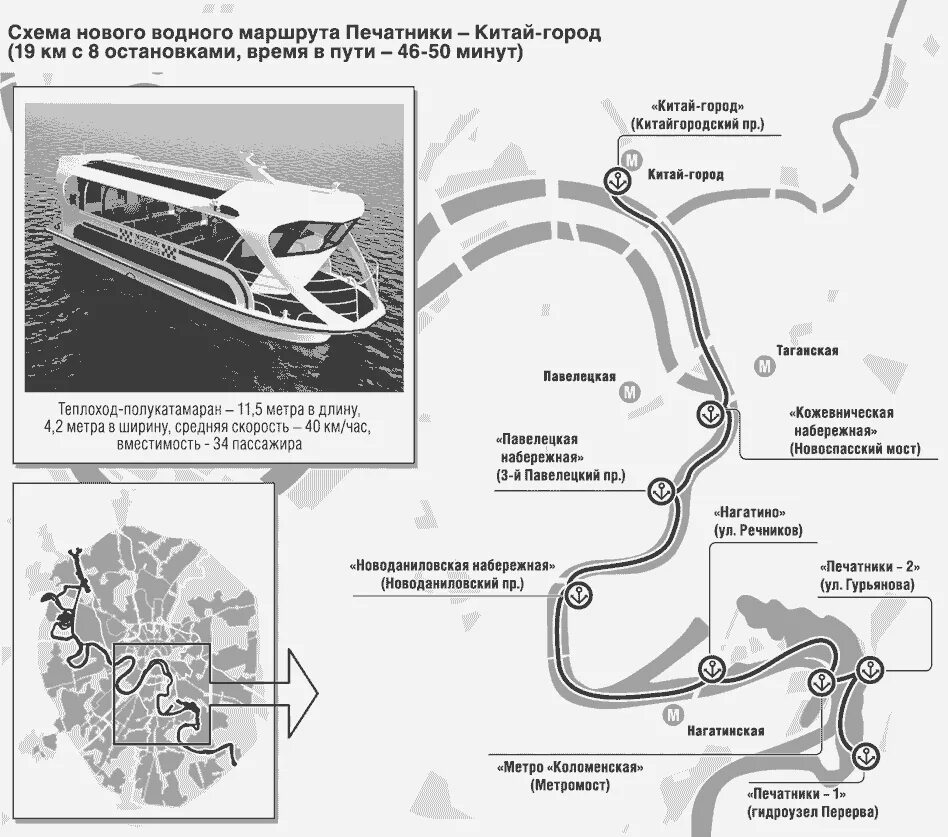 Схема нового водного маршрута Печатники – Китай-город
(19 км с 8 остановками, время в пути – 46-50 минут)

Теплоход-полукатамаран – 11,5 метра в длину, 4,2 метра в ширину, средняя скорость – 40 км/час, вместимость - 34 пассажира

«Китай-город»
(Китайгородский пр.)

М
Китай-город

М
Таганская

Павелецкая
М

«Кожевническая набережная»
(Новоспасский мост)

«Павелецкая набережная»
(3-й Павелецкий пр.)

«Нагатино»
(ул. Речников)

«Новоданиловская набережная»
(Новоданиловский пр.)

«Печатники – 2»
(ул. Гурьянова)

М
Нагатинская

«Метро «Коломенская»
(Метромост)

«Печатники – 1»
(гидроузел Перерва)