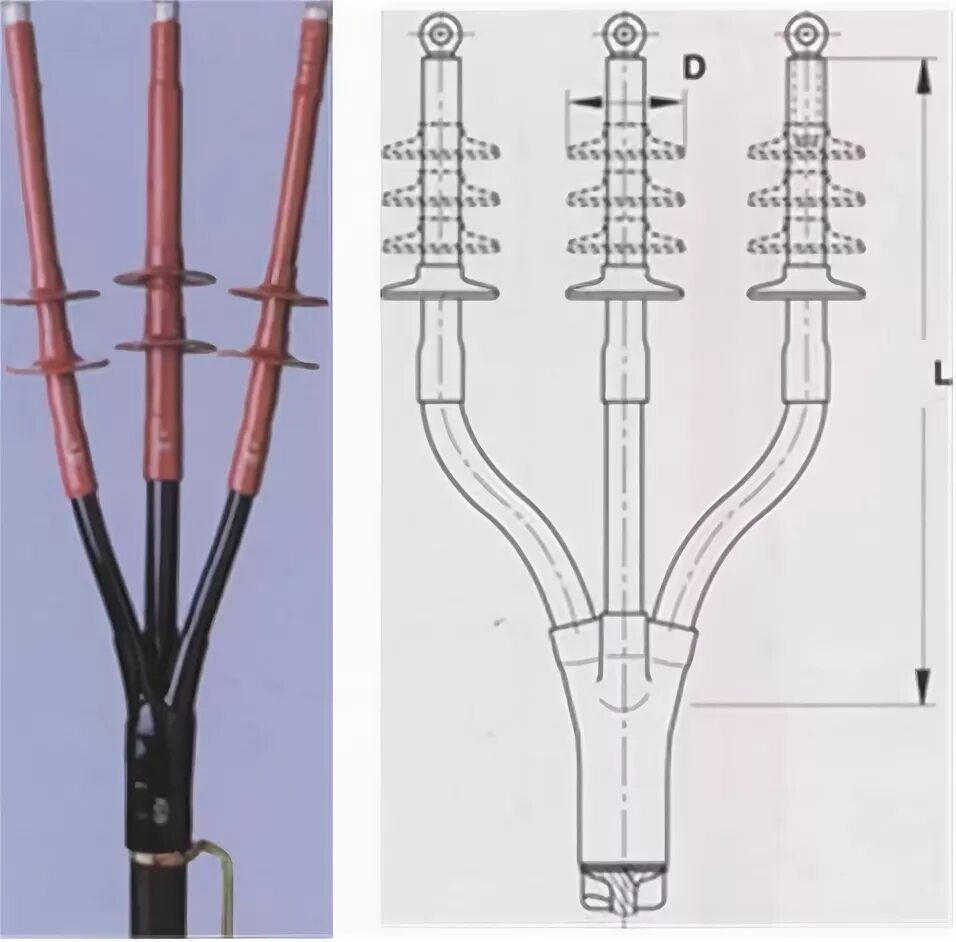 D
L