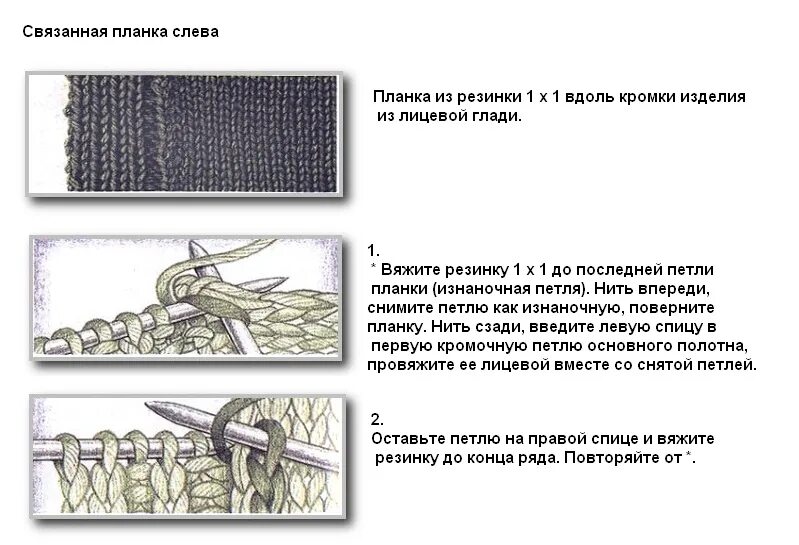 Связанная планка слева

Планка из резинки 1 х 1 вдоль кромки изделия из лицевой глади.

1.
* Вяжите резинку 1 х 1 до последней петли планки (изнаночная петля). Нить впереди, снимите петлю как изнаночную, поверните планку. Нить сзади, введите левую спицу в первую кромочную петлю основного полотна, провяжите ее лицевой вместе со снятой петлей.

2.
Оставьте петлю на правой спице и вяжите резинку до конца ряда. Повторяйте от *.