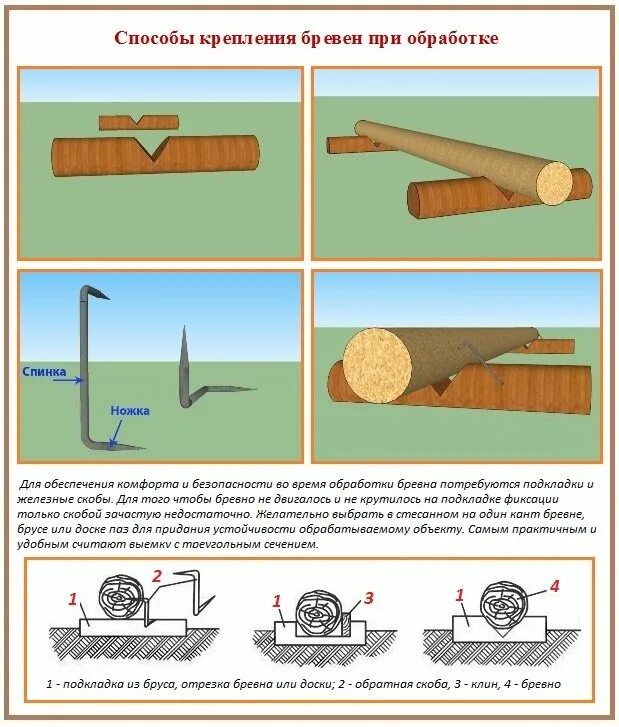 Способы крепления бревен при обработке

Спинка

Ножка

Для обеспечения комфорта и безопасности во время обработки бревна потребуются подкладки и железные скобы. Для того чтобы бревно не двигалось и не крутилось на подкладке фиксации только скобой зачастую недостаточно. Желательно выбрать в стесанном на один кант бревне, брусе или доске паз для придания устойчивости обрабатываемому объекту. Самым практичным и удобным считают выемку с треугольным сечением.

1

2

1

3

1

4

1 - подкладка из бруса, отрезка бревна или доски; 2 - обратная скоба, 3 - клин, 4 - бревно