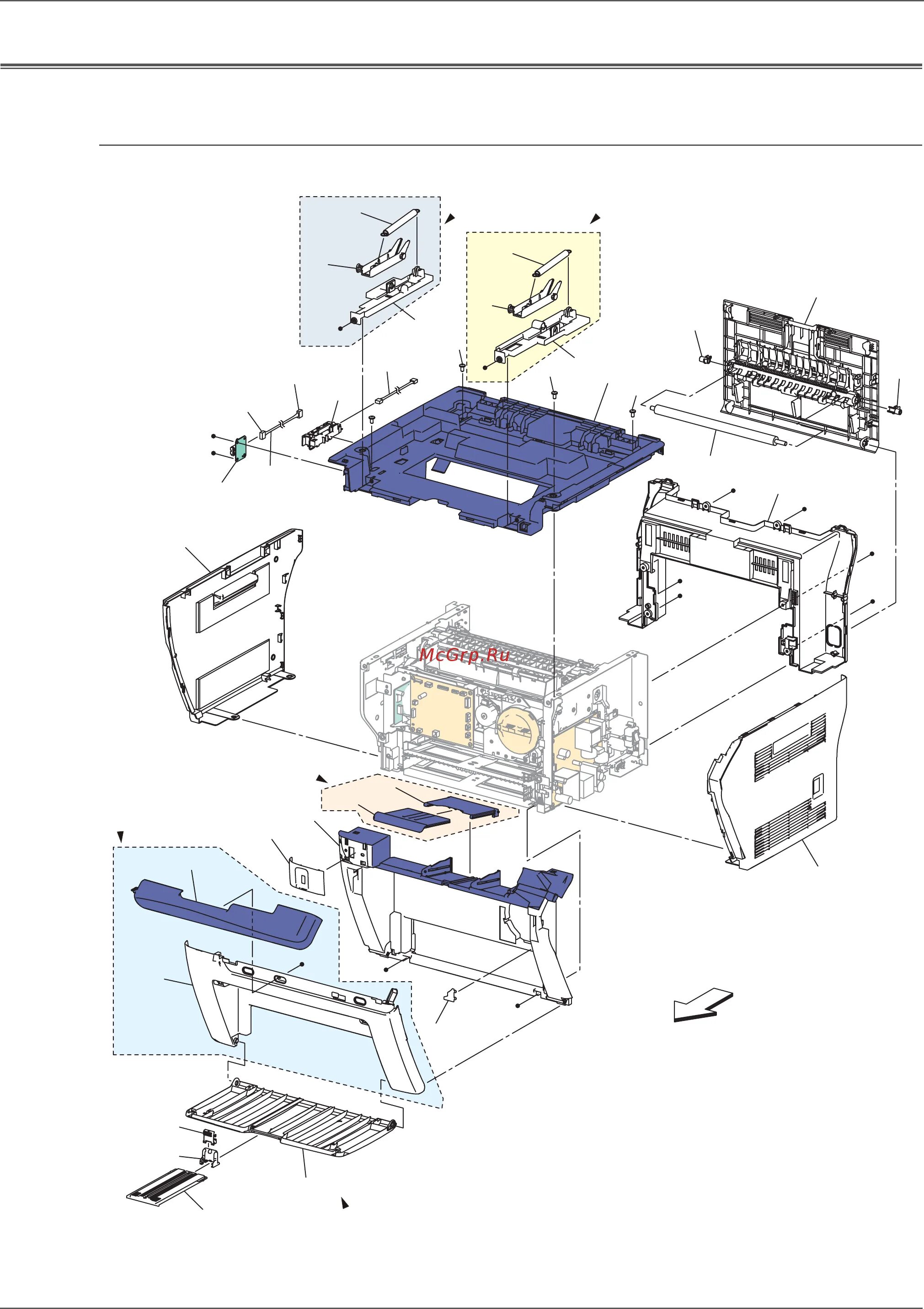 McGrp.Ru