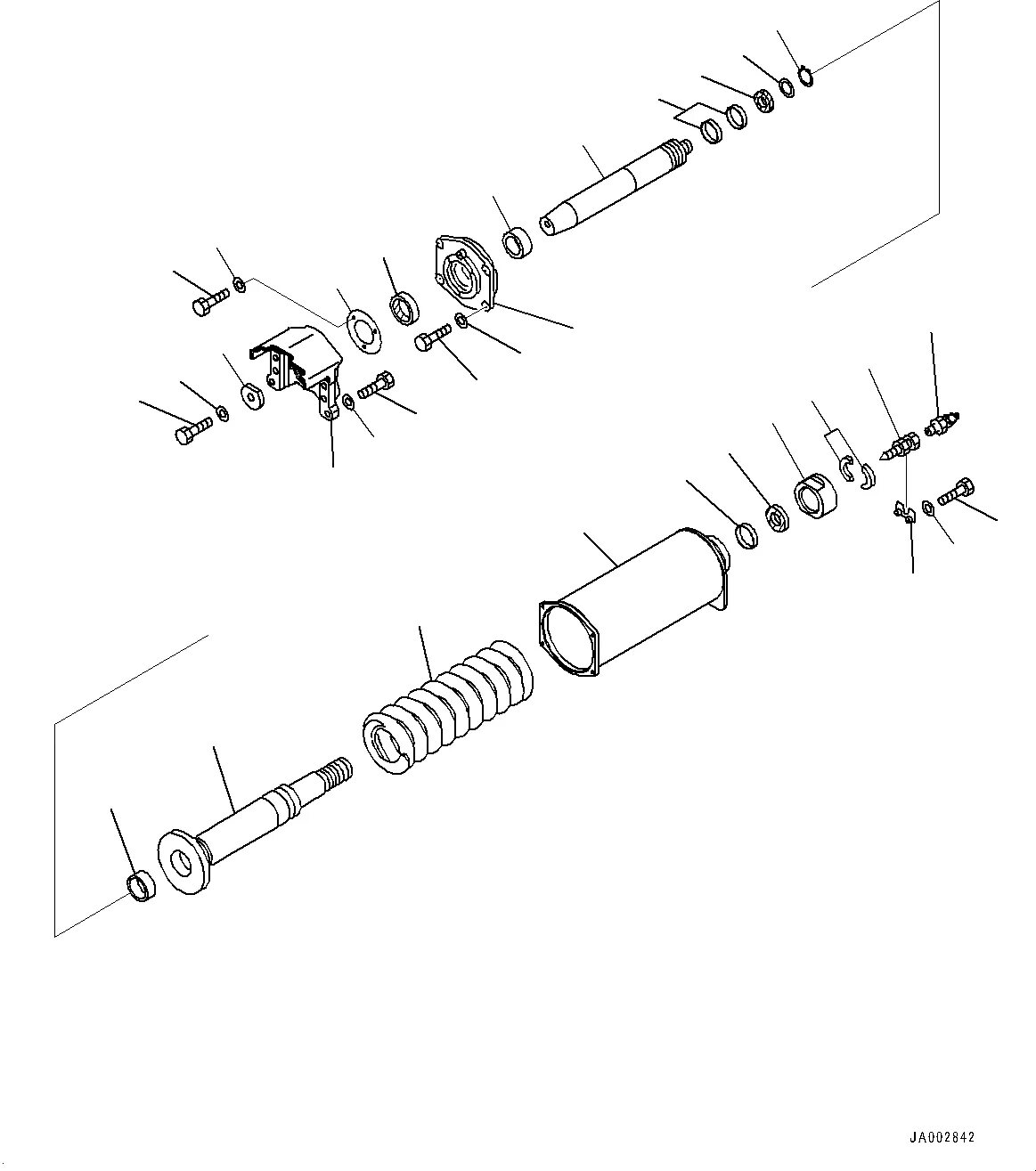 JA002842