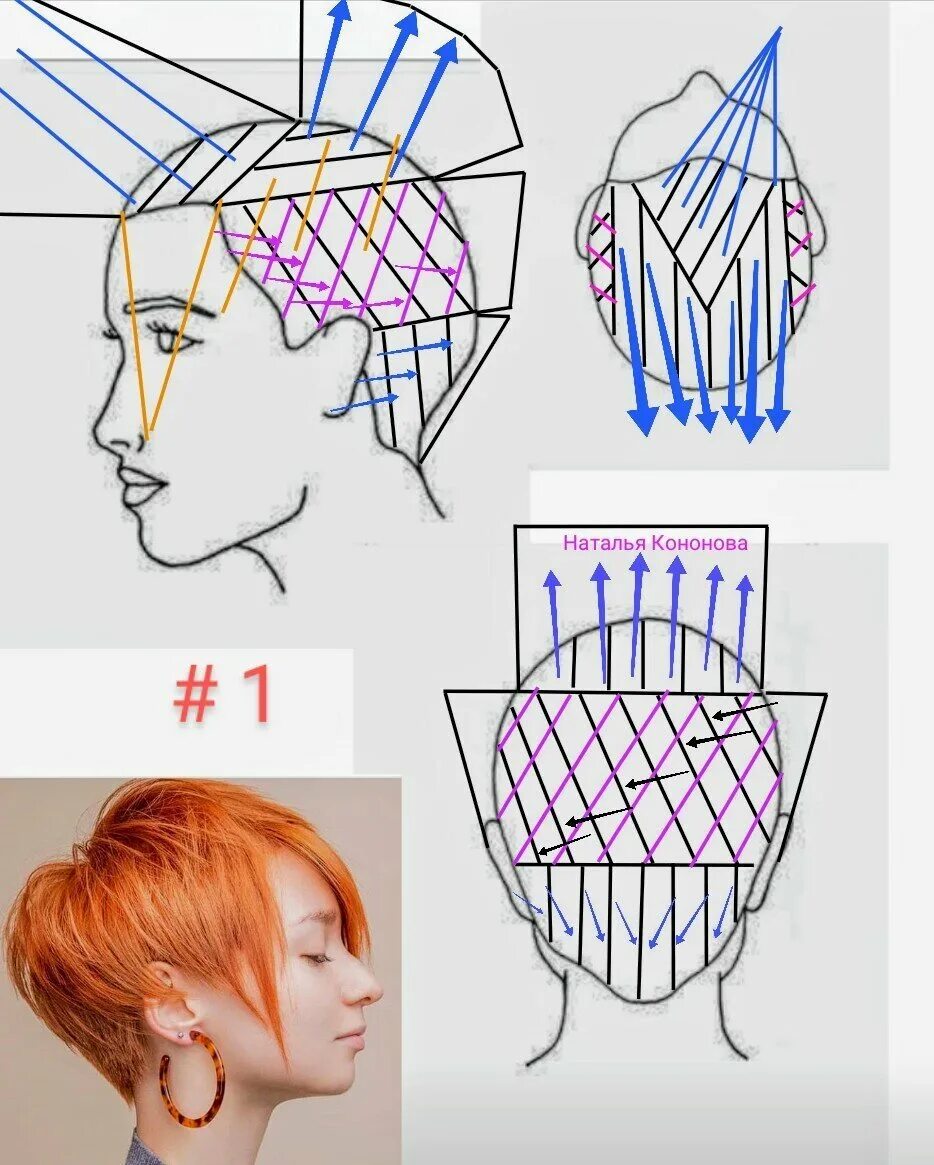 Наталья Кононова

# 1