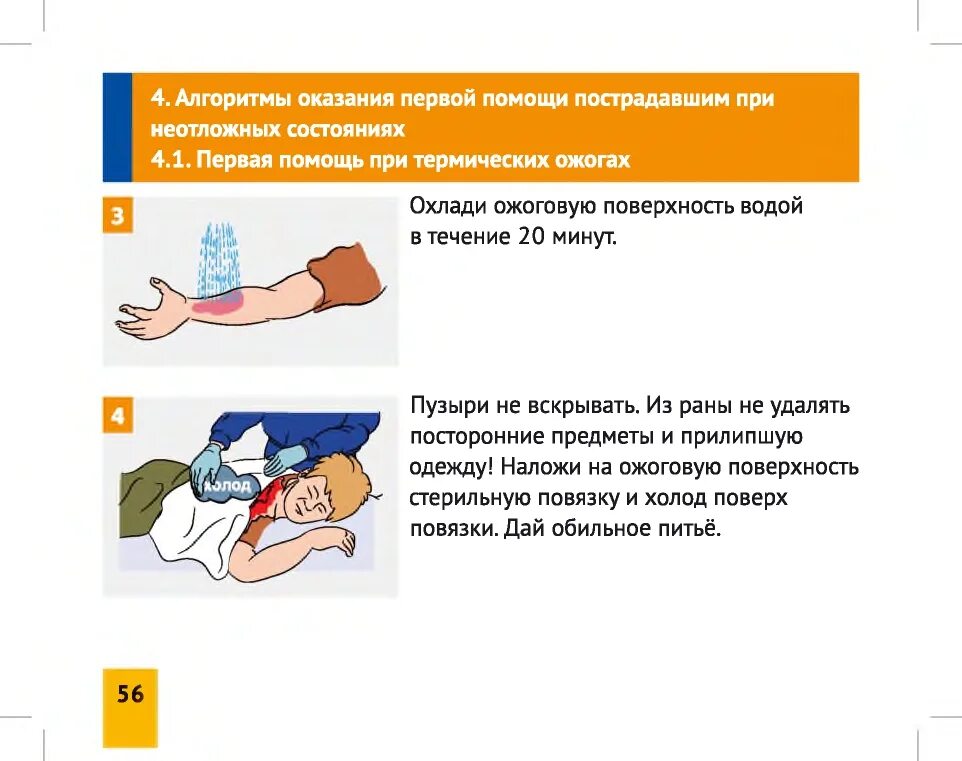 4. Алгоритмы оказания первой помощи пострадавшим при неотложных состояниях
4.1. Первая помощь при термических ожогах

3

Охлади ожоговую поверхность водой в течение 20 минут.

4

ХОЛОД

Пузыри не вскрывать. Из раны не удалять посторонние предметы и прилипшую одежду! Наложи на ожоговую поверхность стерильную повязку и холод поверх повязки. Дай обильное питьё.

56