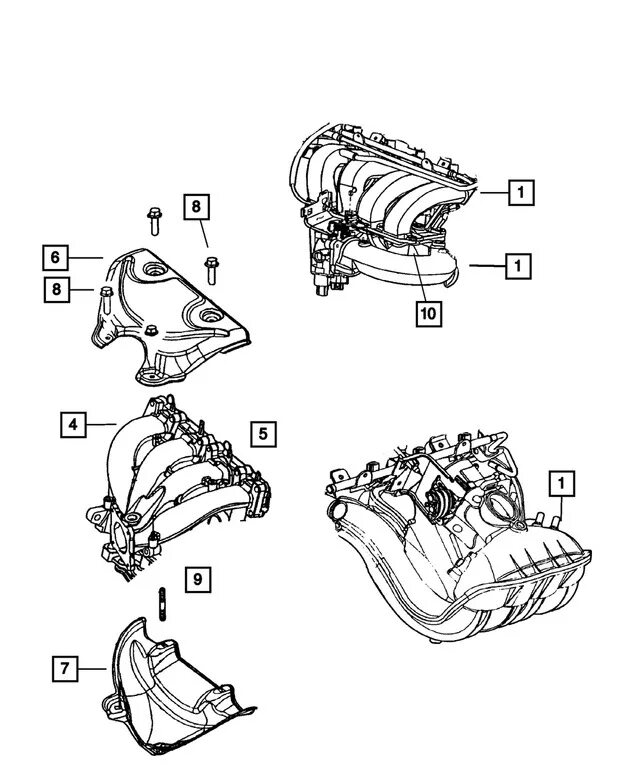 1
8
6
1
8
10
4
5
1
9
7