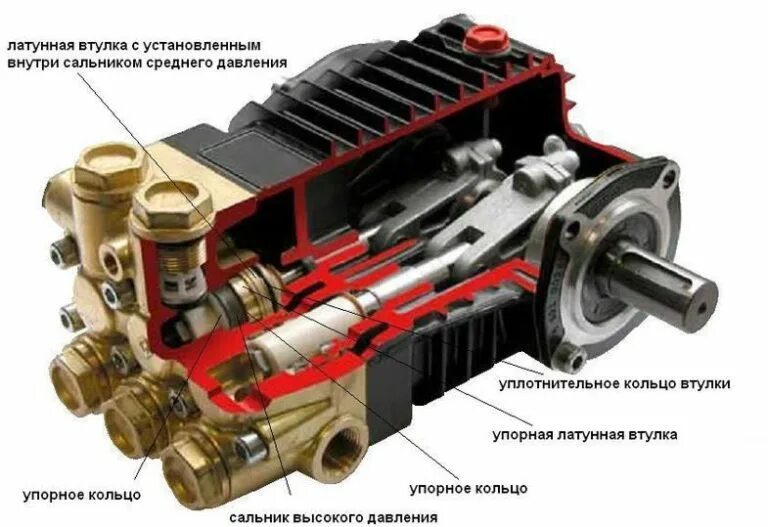 латунная втулка с установленным внутри сальником среднего давления

уплотнительное кольцо втулки

упорная латунная втулка

упорное кольцо

упорное кольцо

сальник высокого давления