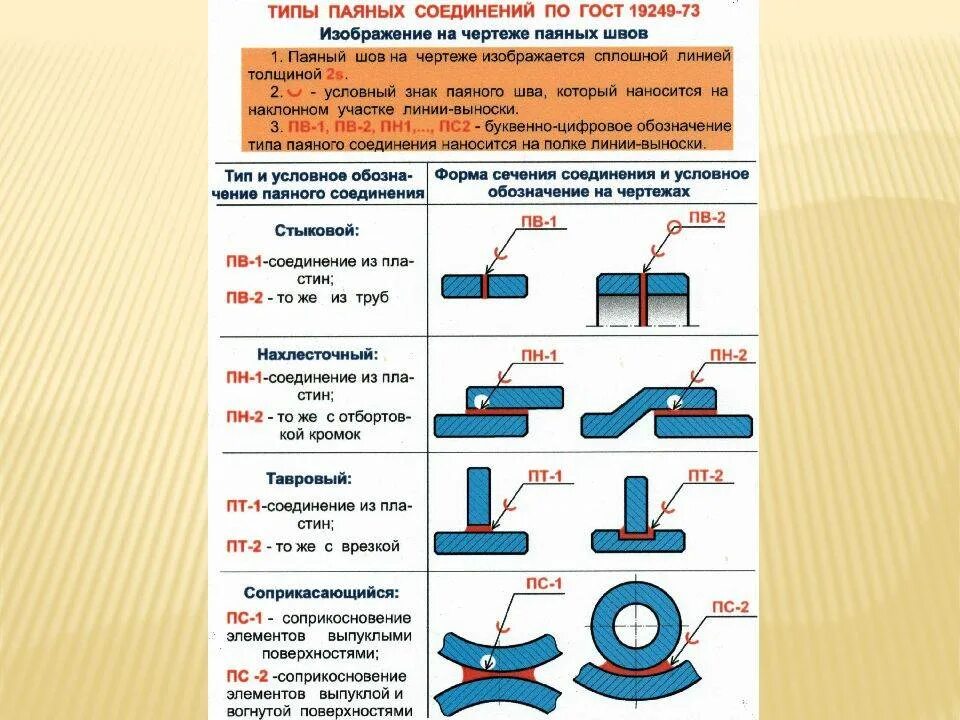 ТИПЫ ПАЯНЫХ СОЕДИНЕНИЙ ПО ГОСТ 19249-73

Изображение на чертеже паяных швов

1. Паяный шов на чертеже изображается сплошной линией толщиной 2s.

2. ◡ - условный знак паяного шва, который наносится на наклонном участке линии-выноски.

3. ПВ-1, ПВ-2, ПН1,..., ПС2 - буквенно-цифровое обозначение типа паяного соединения наносится на полке линии-выноски.

| Тип и условное обозначение паяного соединения | Форма сечения соединения и условное обозначение на чертежах |
|---|---|
| Стыковой: ПВ-1-соединение из пластин; ПВ-2 - то же из труб | ПВ-1 ПВ-2 |
| Нахлесточный: ПН-1-соединение из пластин; ПН-2 - то же с отбортовкой кромок | ПН-1 ПН-2 |
| Тавровый: ПТ-1-соединение из пластин; ПТ-2 - то же с врезкой | ПТ-1 ПТ-2 |
| Соприкасающийся: ПС-1 - соприкосновение элементов выпуклыми поверхностями; ПС -2 -соприкосновение элементов выпуклой и вогнутой поверхностями | ПС-1 ПС-2 |