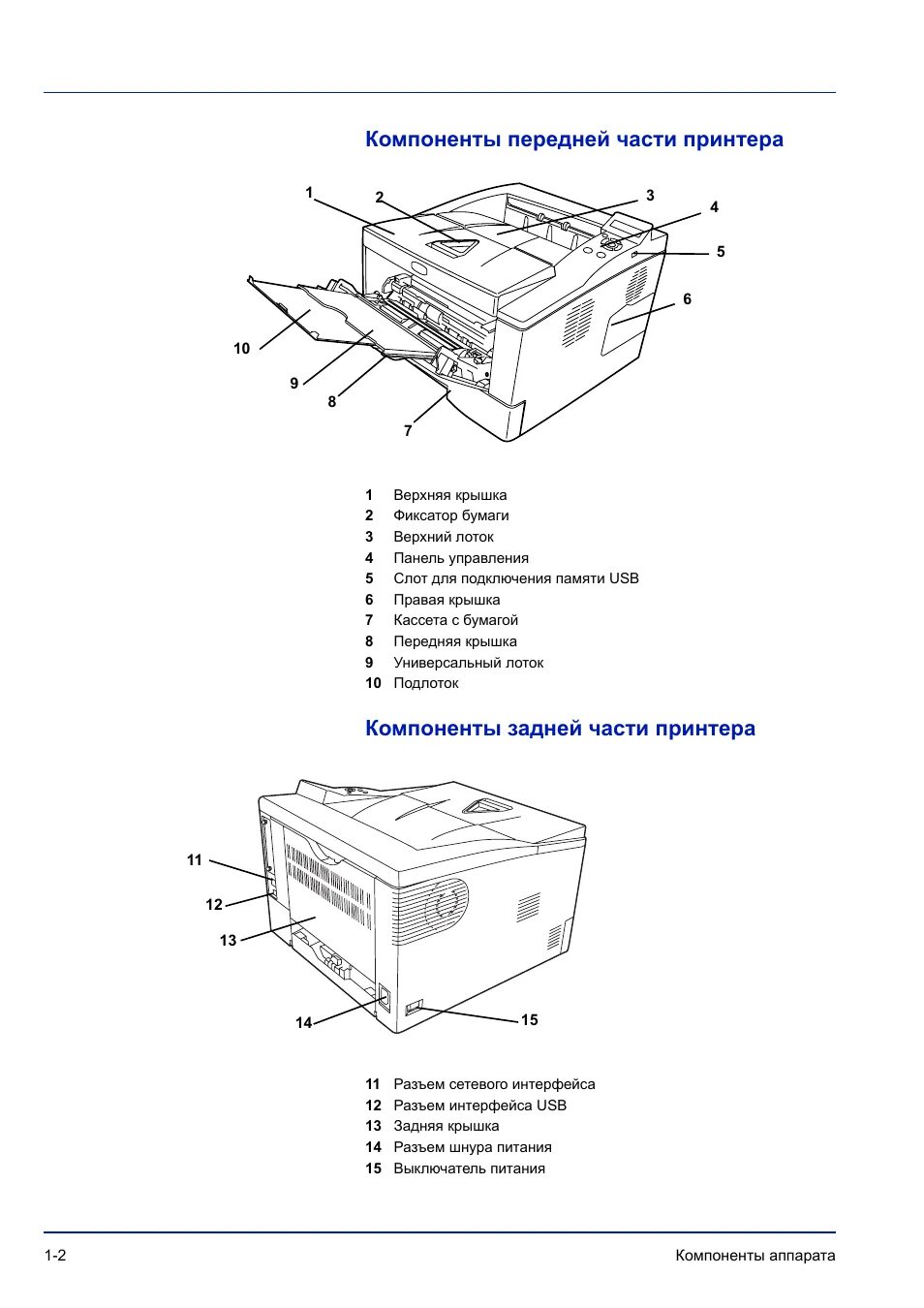 Компоненты передней части принтера

1
2
3
4
5
6
10
9
8
7

1 Верхняя крышка
2 Фиксатор бумаги
3 Верхний лоток
4 Панель управления
5 Слот для подключения памяти USB
6 Правая крышка
7 Кассета с бумагой
8 Передняя крышка
9 Универсальный лоток
10 Подлоток

Компоненты задней части принтера

11
12
13
14
15

11 Разъем сетевого интерфейса
12 Разъем интерфейса USB
13 Задняя крышка
14 Разъем шнура питания
15 Выключатель питания

1-2

Компоненты аппарата