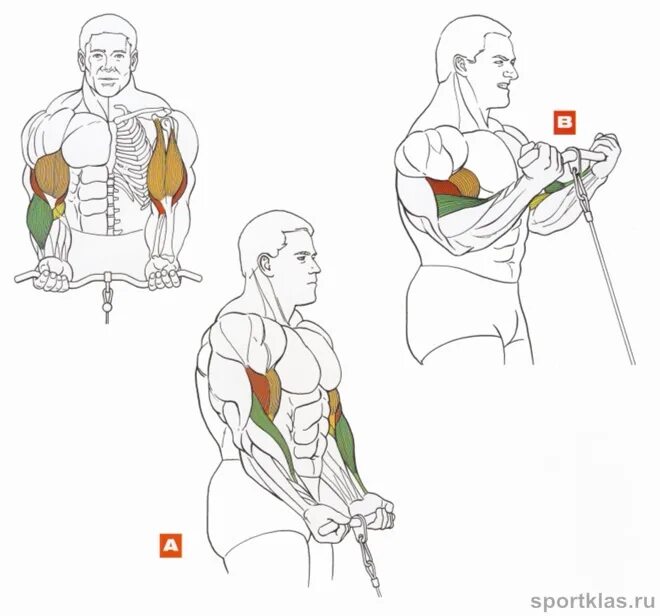 B

A

sportklas.ru