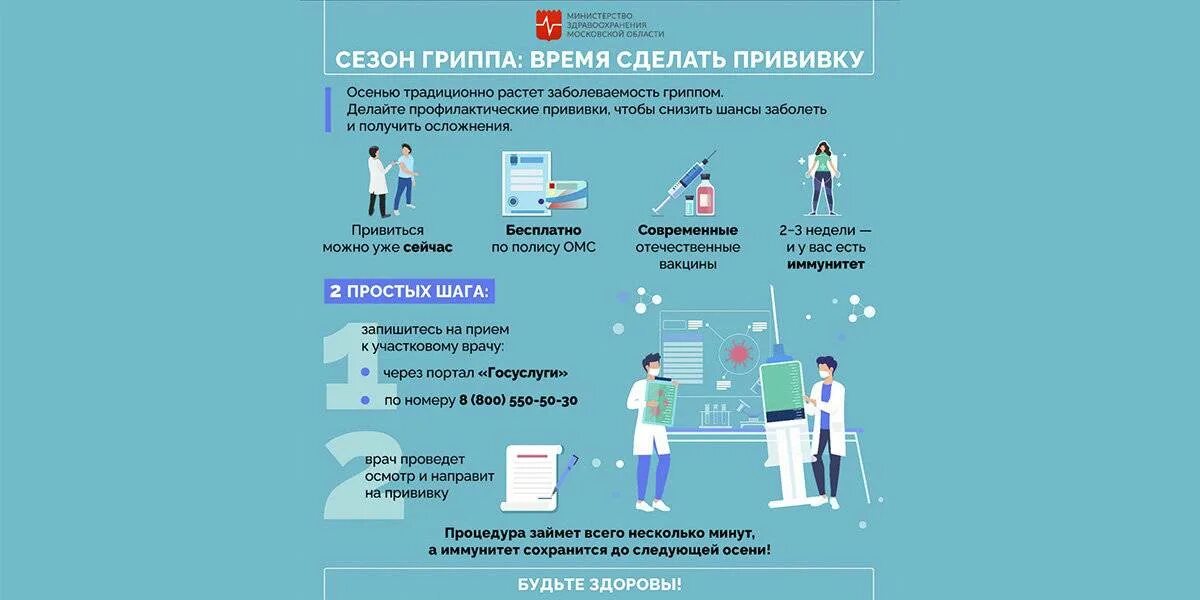 МИНИСТЕРСТВО ЗДРАВООХРАНЕНИЯ МОСКОВСКОЙ ОБЛАСТИ

СЕЗОН ГРИППА: ВРЕМЯ СДЕЛАТЬ ПРИВИВКУ

Осенью традиционно растет заболеваемость гриппом. Делайте профилактические прививки, чтобы снизить шансы заболеть и получить осложнения.

Привиться можно уже сейчас

Бесплатно по полису ОМС

Современные отечественные вакцины

2–3 недели — и у вас есть иммунитет

2 ПРОСТЫХ ШАГА:

1

запишитесь на прием к участковому врачу:

через портал «Госуслуги»

по номеру 8 (800) 550-50-30

2

врач проведет осмотр и направит на прививку

Процедура займет всего несколько минут, а иммунитет сохранится до следующей осени!

БУДЬТЕ ЗДОРОВЫ!