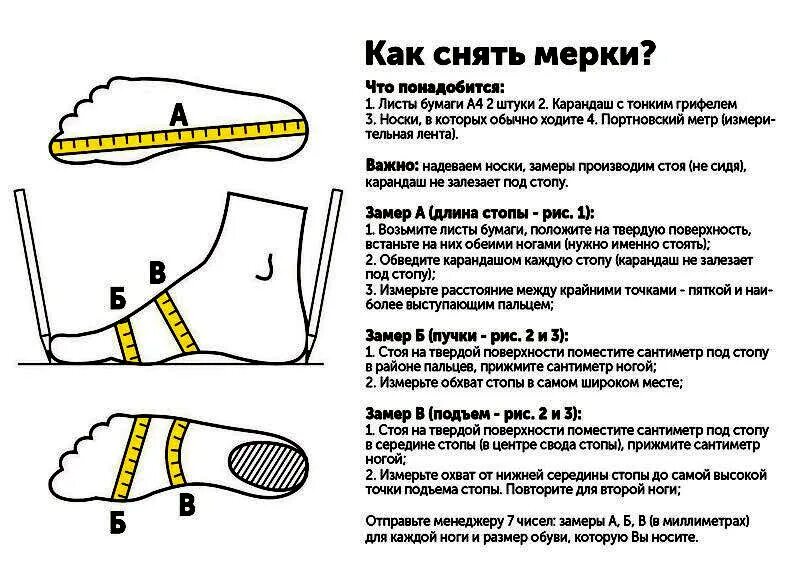 А

Б
В

Б
В

Как снять мерки?

Что понадобится:
1. Листы бумаги А4 2 штуки 2. Карандаш с тонким грифелем 3. Носки, в которых обычно ходите 4. Портновский метр (измерительная лента).

Важно: надеваем носки, замеры производим стоя (не сидя), карандаш не залезает под стопу.

Замер А (длина стопы - рис. 1):
1. Возьмите листы бумаги, положите на твердую поверхность, встаньте на них обеими ногами (нужно именно стоять);
2. Обведите карандашом каждую стопу (карандаш не залезает под стопу);
3. Измерьте расстояние между крайними точками - пяткой и наиболее выступающим пальцем;

Замер Б (пучки - рис. 2 и 3):
1. Стоя на твердой поверхности поместите сантиметр под стопу в районе пальцев, прижмите сантиметр ногой;
2. Измерьте обхват стопы в самом широком месте;

Замер В (подъем - рис. 2 и 3):
1. Стоя на твердой поверхности поместите сантиметр под стопу в середине стопы (в центре свода стопы), прижмите сантиметр ногой;
2. Измерьте охват от нижней середины стопы до самой высокой точки подъема стопы. Повторите для второй ноги;

Отправьте менеджеру 7 чисел: замеры А, Б, В (в миллиметрах) для каждой ноги и размер обуви, которую Вы носите.