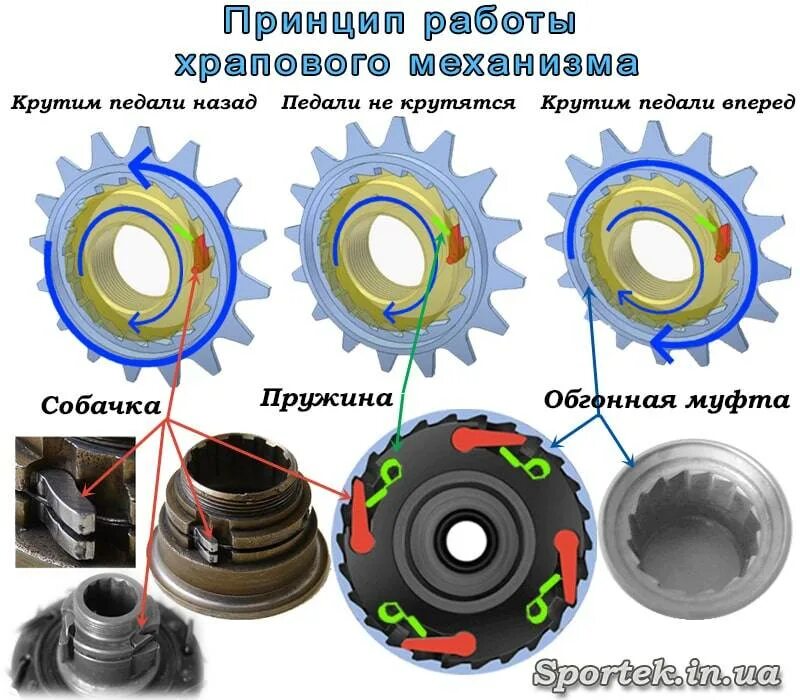 Принцип работы храпового механизма

Крутим педали назад

Педали не крутятся

Крутим педали вперед

Собачка

Пружина

Обгонная муфта

Sportek.in.ua