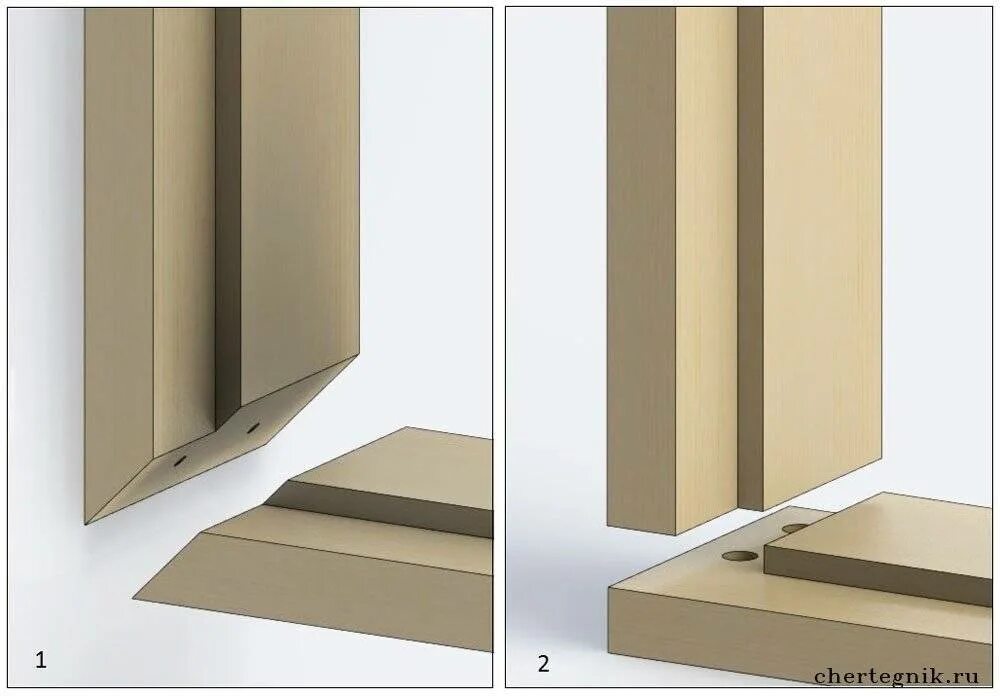 1

2

chertegnik.ru