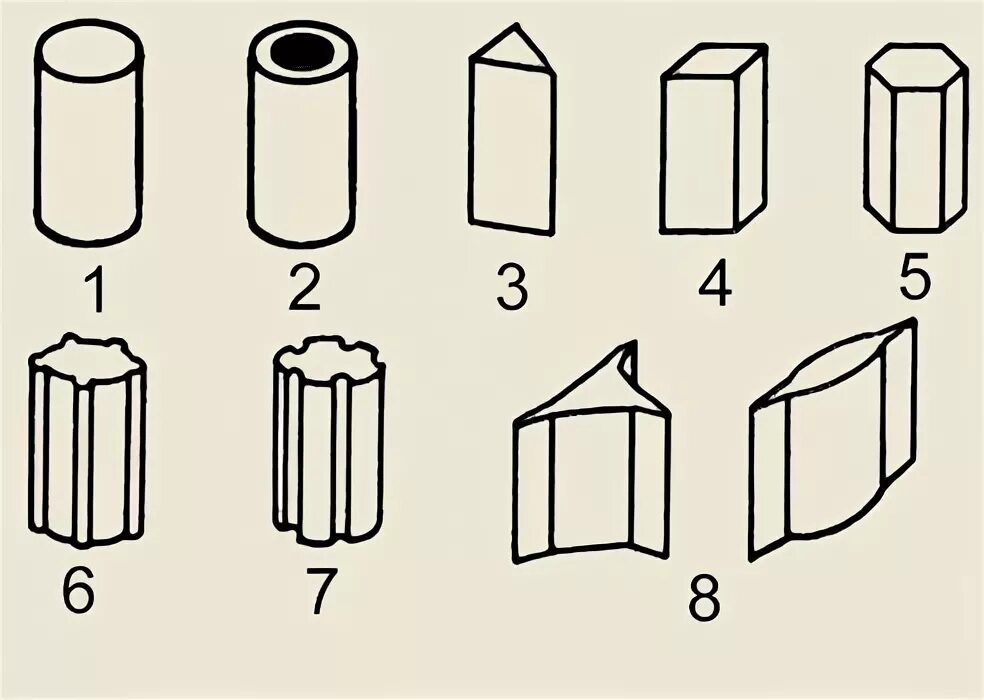 1 2 3 4 5

6 7 8