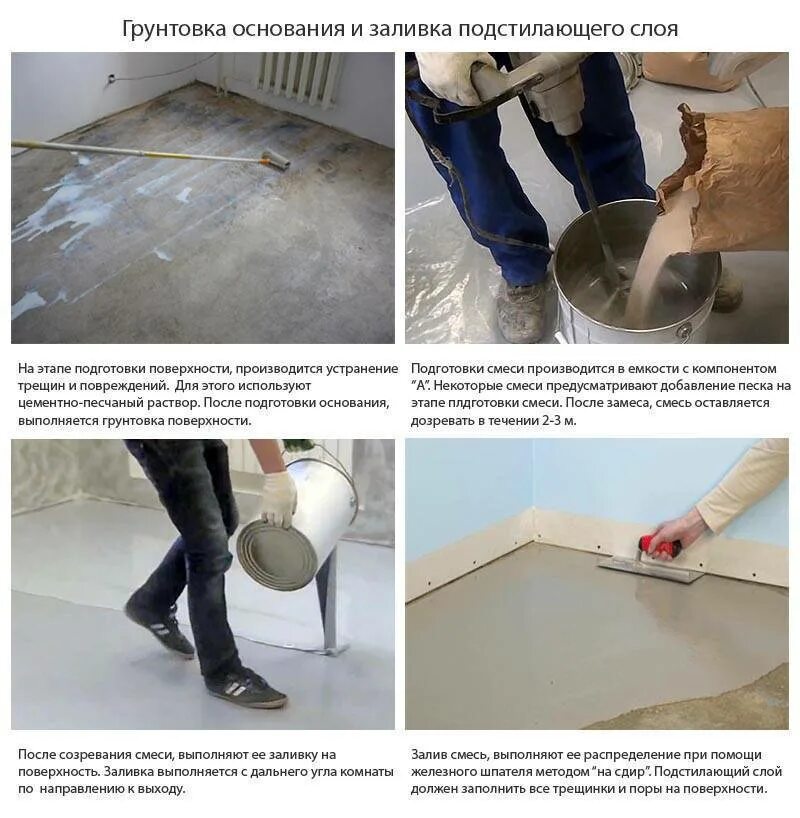 Грунтовка основания и заливка подстилающего слоя

На этапе подготовки поверхности, производится устранение трещин и повреждений. Для этого используют цементно-песчаный раствор. После подготовки основания, выполняется грунтовка поверхности.

Подготовки смеси производится в емкости с компонентом "А". Некоторые смеси предусматривают добавление песка на этапе плдготовки смеси. После замеса, смесь оставляется дозревать в течении 2-3 м.

После созревания смеси, выполняют ее заливку на поверхность. Заливка выполняется с дальнего угла комнаты по направлению к выходу.

Залив смесь, выполняют ее распределение при помощи железного шпателя методом "на сдир". Подстилающий слой должен заполнить все трещинки и поры на поверхности.