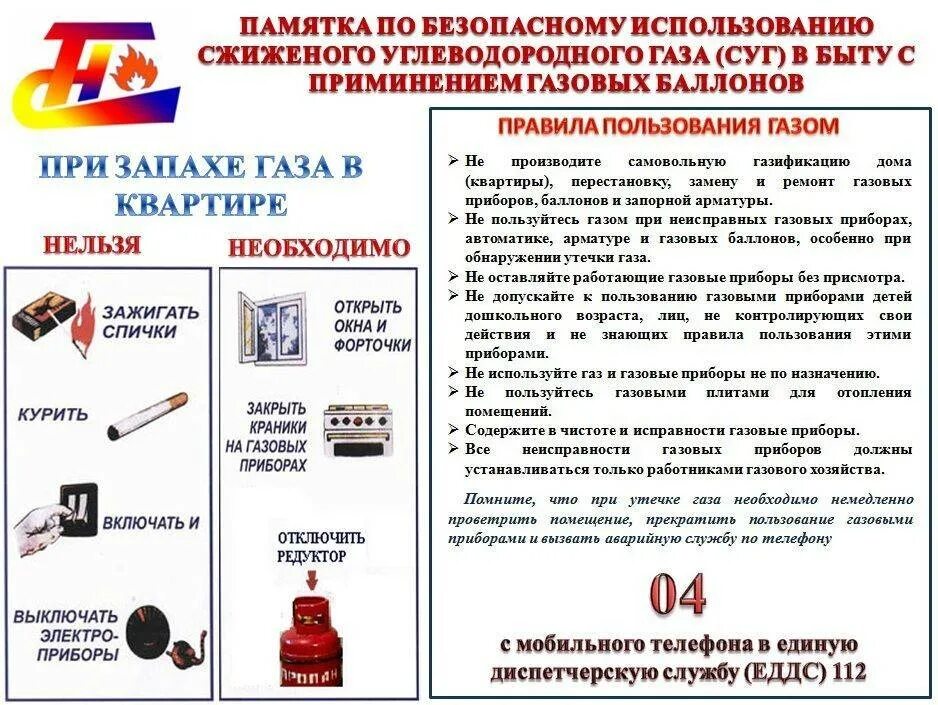 ПАМЯТКА ПО БЕЗОПАСНОМУ ИСПОЛЬЗОВАНИЮ СЖИЖЕНОГО УГЛЕВОДОРОДНОГО ГАЗА (СУГ) В БЫТУ С ПРИМИНЕНИЕМ ГАЗОВЫХ БАЛЛОНОВ

ПРИ ЗАПАХЕ ГАЗА В КВАРТИРЕ

НЕЛЬЗЯ

ЗАЖИГАТЬ СПИЧКИ

КУРИТЬ

ВКЛЮЧАТЬ И

ВЫКЛЮЧАТЬ ЭЛЕКТРО-ПРИБОРЫ

НЕОБХОДИМО

ОТКРЫТЬ ОКНА И ФОРТОЧКИ

ЗАКРЫТЬ КРАНИКИ НА ГАЗОВЫХ ПРИБОРАХ

ОТКЛЮЧИТЬ РЕДУКТОР

ПРОПАН

ПРАВИЛА ПОЛЬЗОВАНИЯ ГАЗОМ

➢ Не производите самовольную газификацию дома (квартиры), перестановку, замену и ремонт газовых приборов, баллонов и запорной арматуры.
➢ Не пользуйтесь газом при неисправных газовых приборах, автоматике, арматуре и газовых баллонов, особенно при обнаружении утечки газа.
➢ Не оставляйте работающие газовые приборы без присмотра.
➢ Не допускайте к пользованию газовыми приборами детей дошкольного возраста, лиц, не контролирующих свои действия и не знающих правила пользования этими приборами.
➢ Не используйте газ и газовые приборы не по назначению.
➢ Не пользуйтесь газовыми плитами для отопления помещений.
➢ Содержите в чистоте и исправности газовые приборы.
➢ Все неисправности газовых приборов должны устанавливаться только работниками газового хозяйства.

Помните, что при утечке газа необходимо немедленно проветрить помещение, прекратить пользование газовыми приборами и вызвать аварийную службу по телефону

04

с мобильного телефона в единую диспетчерскую службу (ЕДДС) 112