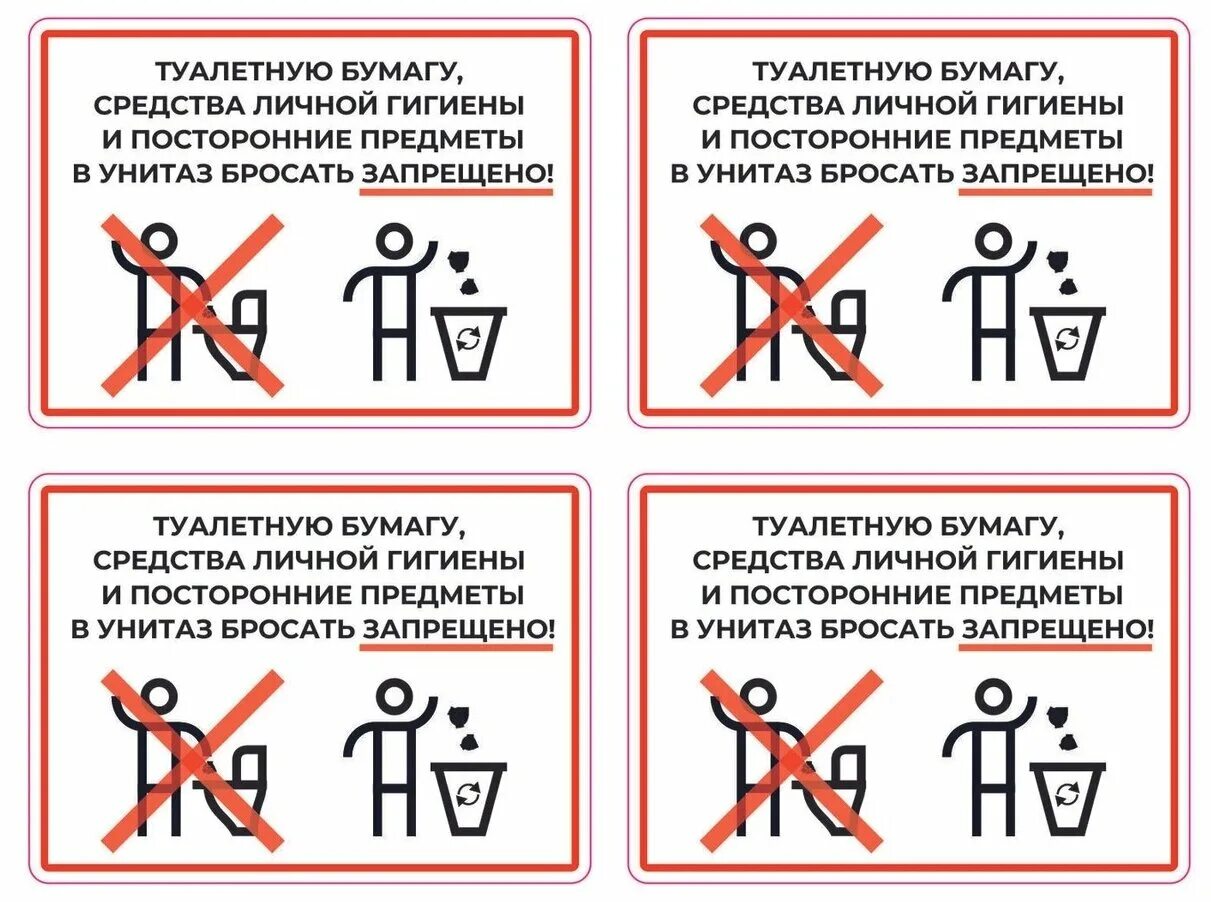 ТУАЛЕТНУЮ БУМАГУ, СРЕДСТВА ЛИЧНОЙ ГИГИЕНЫ И ПОСТОРОННИЕ ПРЕДМЕТЫ В УНИТАЗ БРОСАТЬ ЗАПРЕЩЕНО!

ТУАЛЕТНУЮ БУМАГУ, СРЕДСТВА ЛИЧНОЙ ГИГИЕНЫ И ПОСТОРОННИЕ ПРЕДМЕТЫ В УНИТАЗ БРОСАТЬ ЗАПРЕЩЕНО!

ТУАЛЕТНУЮ БУМАГУ, СРЕДСТВА ЛИЧНОЙ ГИГИЕНЫ И ПОСТОРОННИЕ ПРЕДМЕТЫ В УНИТАЗ БРОСАТЬ ЗАПРЕЩЕНО!

ТУАЛЕТНУЮ БУМАГУ, СРЕДСТВА ЛИЧНОЙ ГИГИЕНЫ И ПОСТОРОННИЕ ПРЕДМЕТЫ В УНИТАЗ БРОСАТЬ ЗАПРЕЩЕНО!