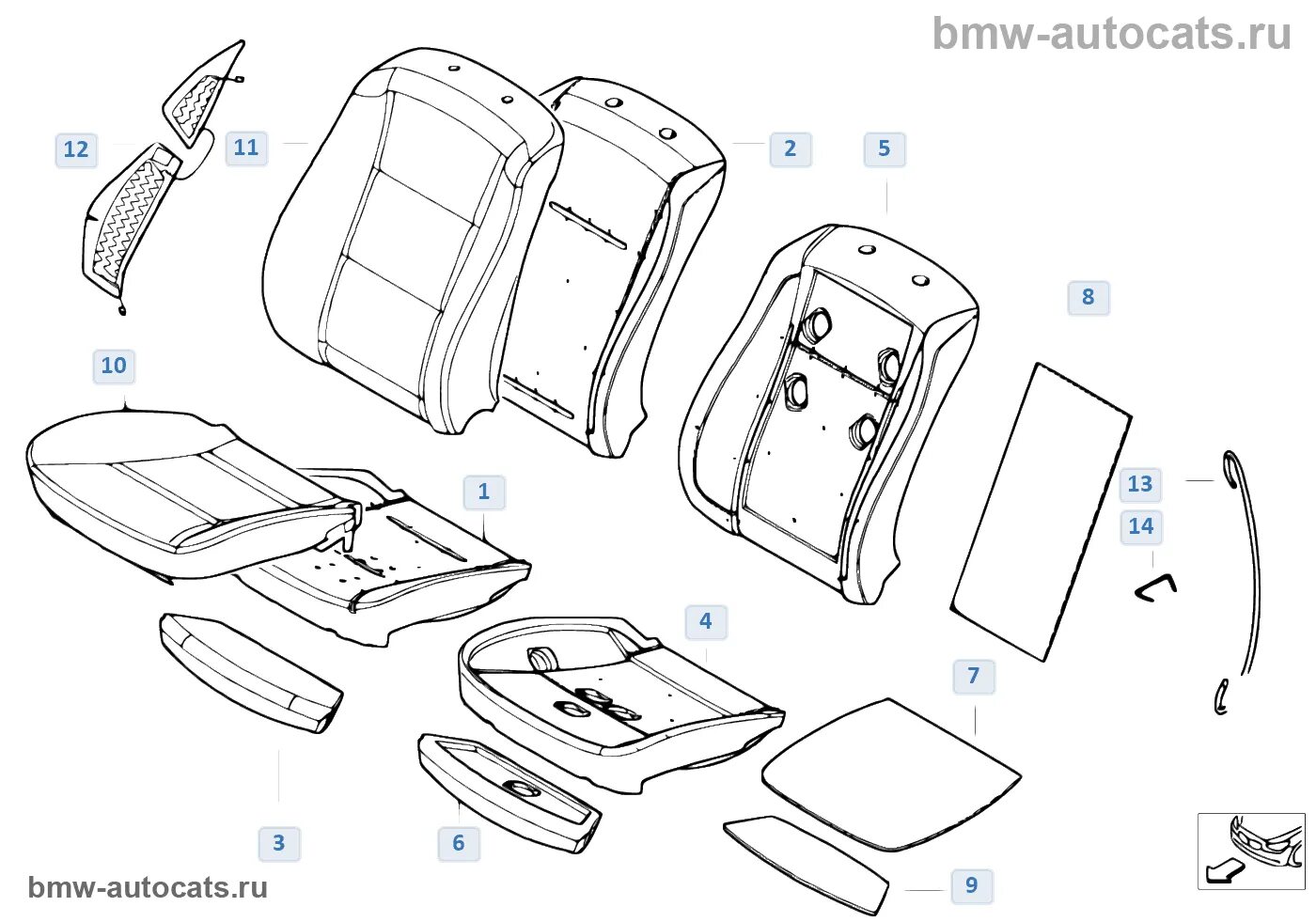 bmw-autocats.ru

12

11

2

5

8

10

1

13

14

4

7

3

6

9

bmw-autocats.ru