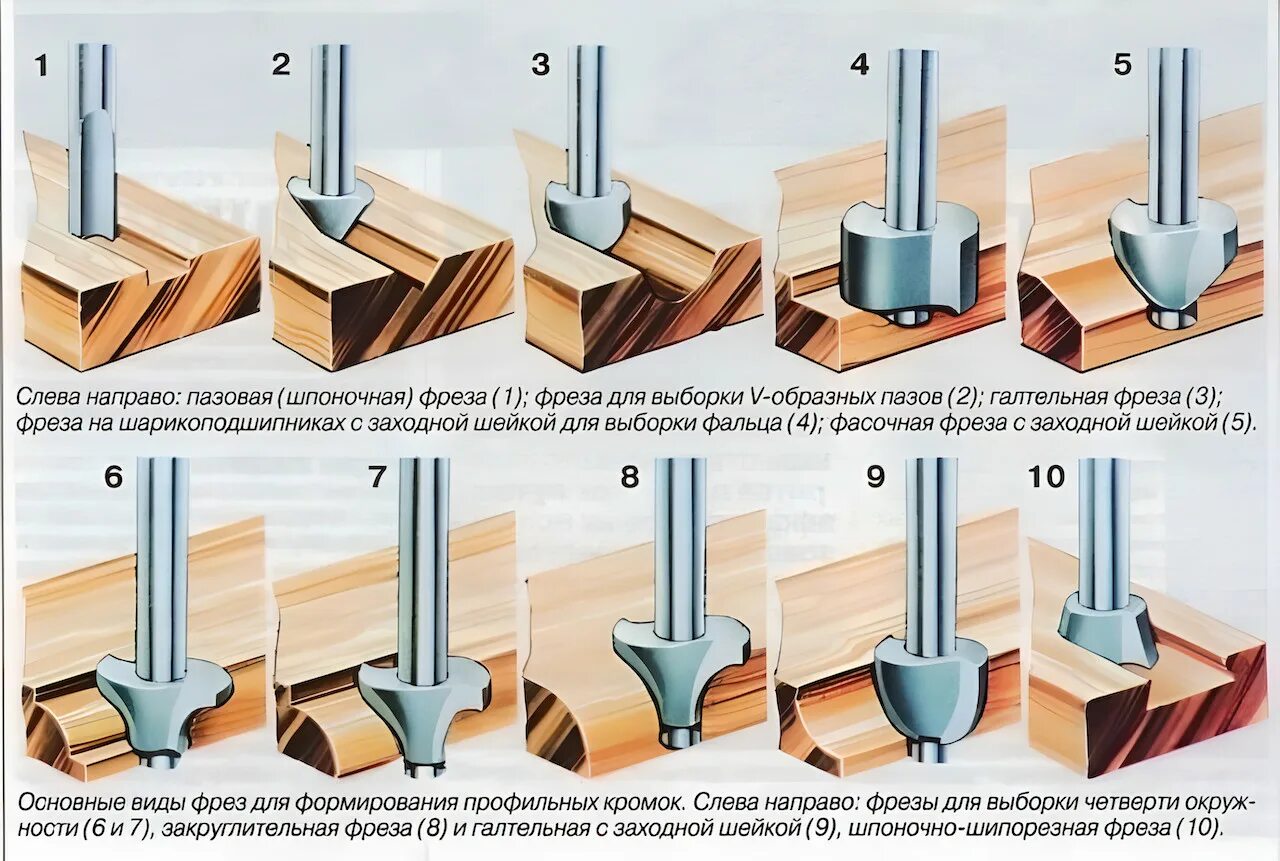 1 2 3 4 5

Слева направо: пазовая (шпоночная) фреза (1); фреза для выборки V-образных пазов (2); галтельная фреза (3); фреза на шарикоподшипниках с заходной шейкой для выборки фальца (4); фасочная фреза с заходной шейкой (5).

6 7 8 9 10

Основные виды фрез для формирования профильных кромок. Слева направо: фрезы для выборки четверти окружности (6 и 7), закруглительная фреза (8) и галтельная с заходной шейкой (9), шпоночно-шипорезная фреза (10).