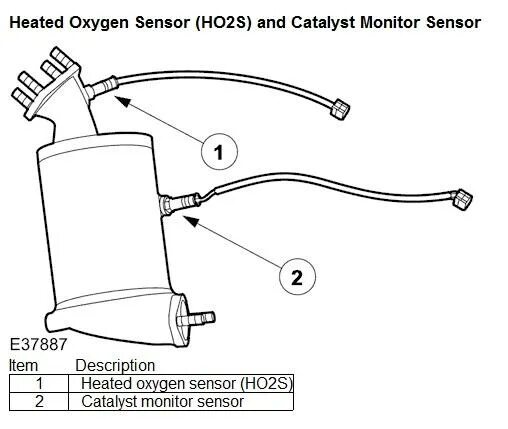 Heated Oxygen Sensor (HO2S) and Catalyst Monitor Sensor

1

2

E37887

| Item | Description |
|---|---|
| 1 | Heated oxygen sensor (HO2S) |
| 2 | Catalyst monitor sensor |