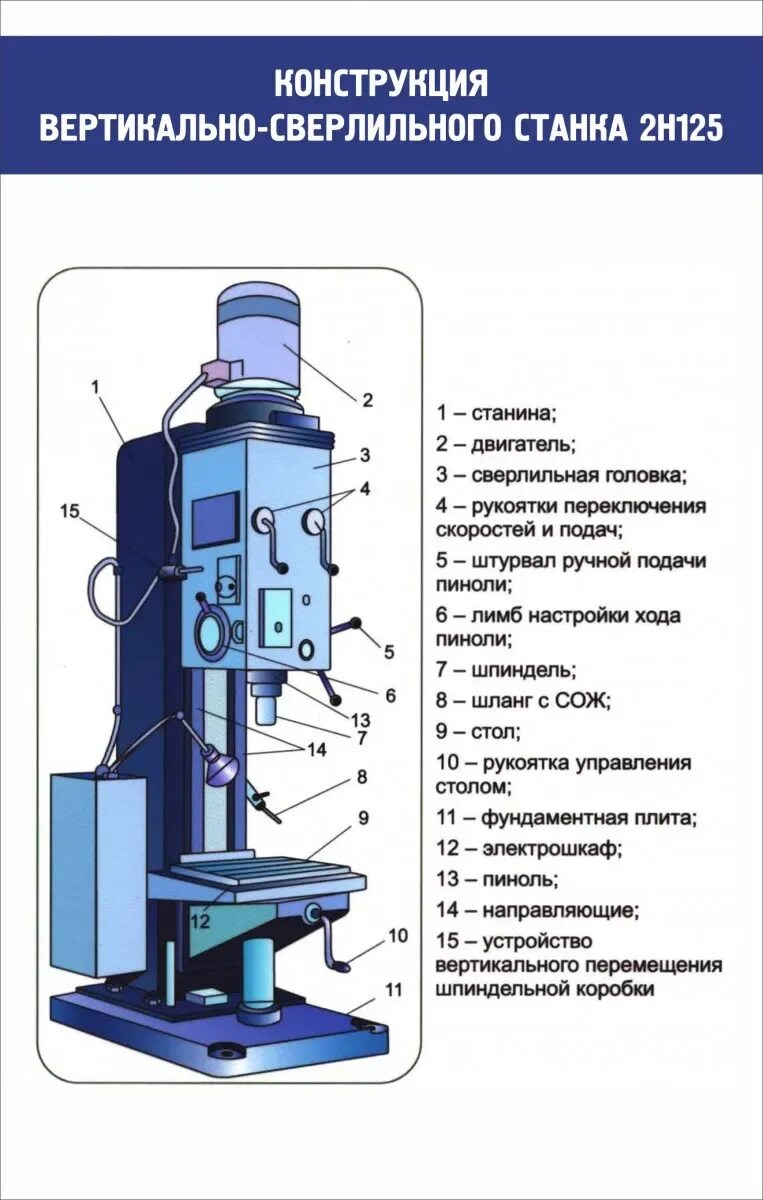 КОНСТРУКЦИЯ
ВЕРТИКАЛЬНО-СВЕРЛИЛЬНОГО СТАНКА 2Н125

1
2
3
4
15
5
6
13
7
14
8
9
12
10
11

1 – станина;
2 – двигатель;
3 – сверлильная головка;
4 – рукоятки переключения скоростей и подач;
5 – штурвал ручной подачи пиноли;
6 – лимб настройки хода пиноли;
7 – шпиндель;
8 – шланг с СОЖ;
9 – стол;
10 – рукоятка управления столом;
11 – фундаментная плита;
12 – электрошкаф;
13 – пиноль;
14 – направляющие;
15 – устройство вертикального перемещения шпиндельной коробки