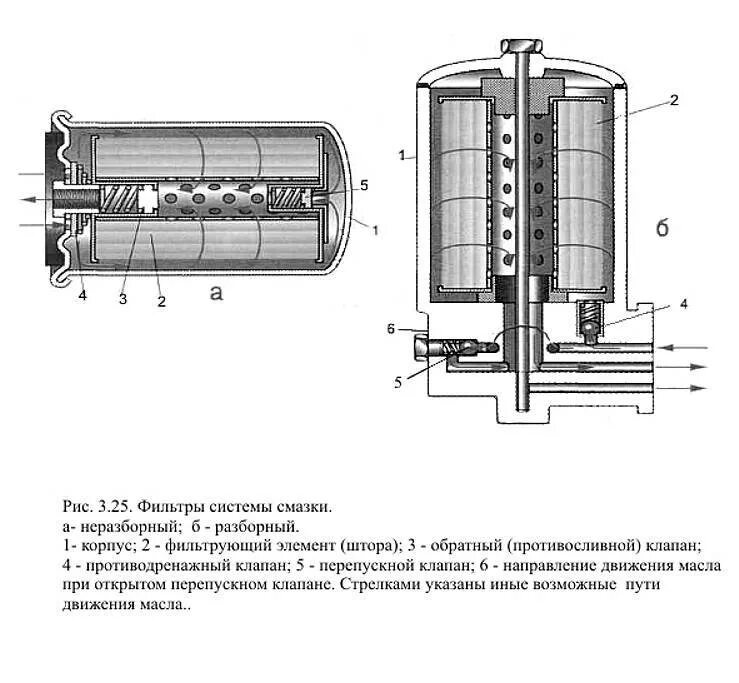 5
1
4
3
2
а

2
1
б
4
6
5

Рис. 3.25. Фильтры системы смазки.
а- неразборный; б - разборный.
1- корпус; 2 - фильтрующий элемент (штора); 3 - обратный (противосливной) клапан; 4 - противодренажный клапан; 5 - перепускной клапан; 6 - направление движения масла при открытом перепускном клапане. Стрелками указаны иные возможные пути движения масла..