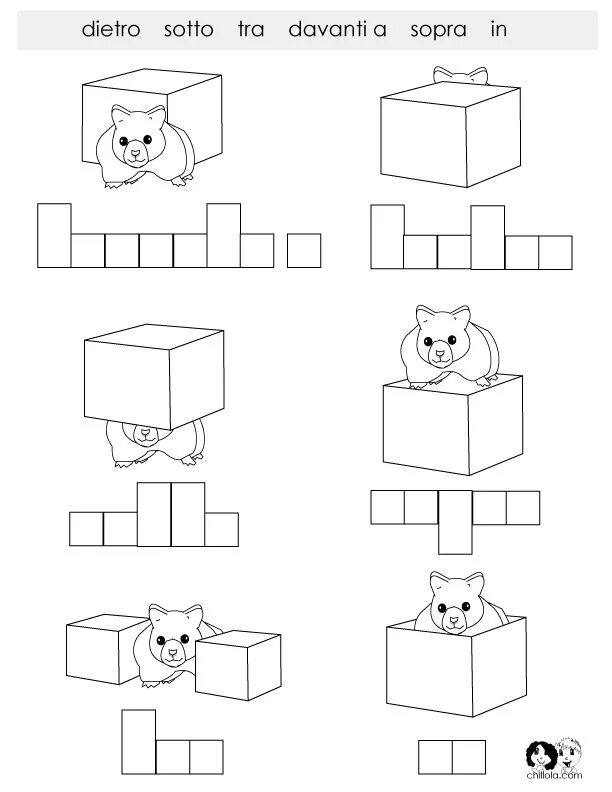 dietro sotto tra davanti a sopra in

chillola.com