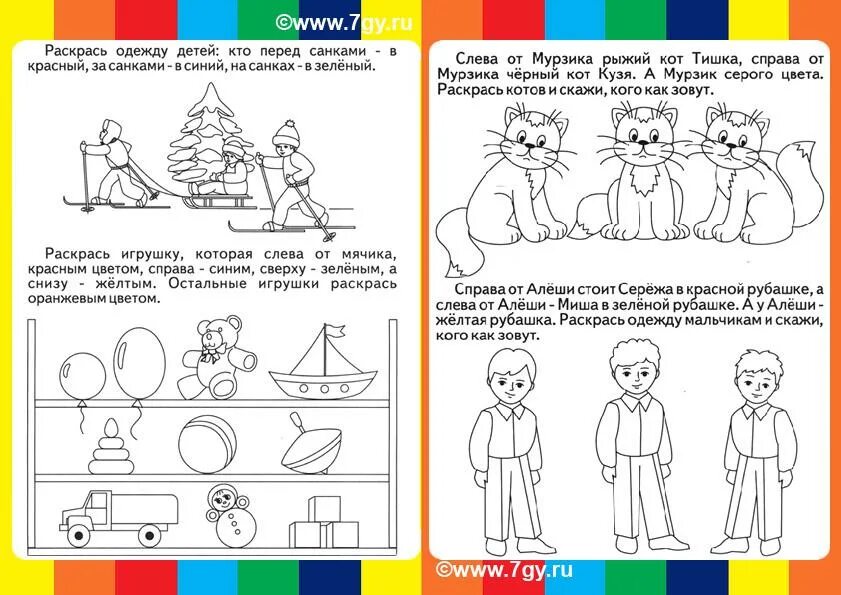 ©www.7gy.ru

Раскрась одежду детей: кто перед санками - в красный, за санками - в синий, на санках - в зелёный.

Раскрась игрушку, которая слева от мячика, красным цветом, справа - синим, сверху - зелёным, а снизу - жёлтым. Остальные игрушки раскрась оранжевым цветом.

Слева от Мурзика рыжий кот Тишка, справа от Мурзика чёрный кот Кузя. А Мурзик серого цвета. Раскрась котов и скажи, кого как зовут.

Справа от Алёши стоит Серёжа в красной рубашке, а слева от Алёши - Миша в зелёной рубашке. А у Алёши - жёлтая рубашка. Раскрась одежду мальчикам и скажи, кого как зовут.

©www.7gy.ru