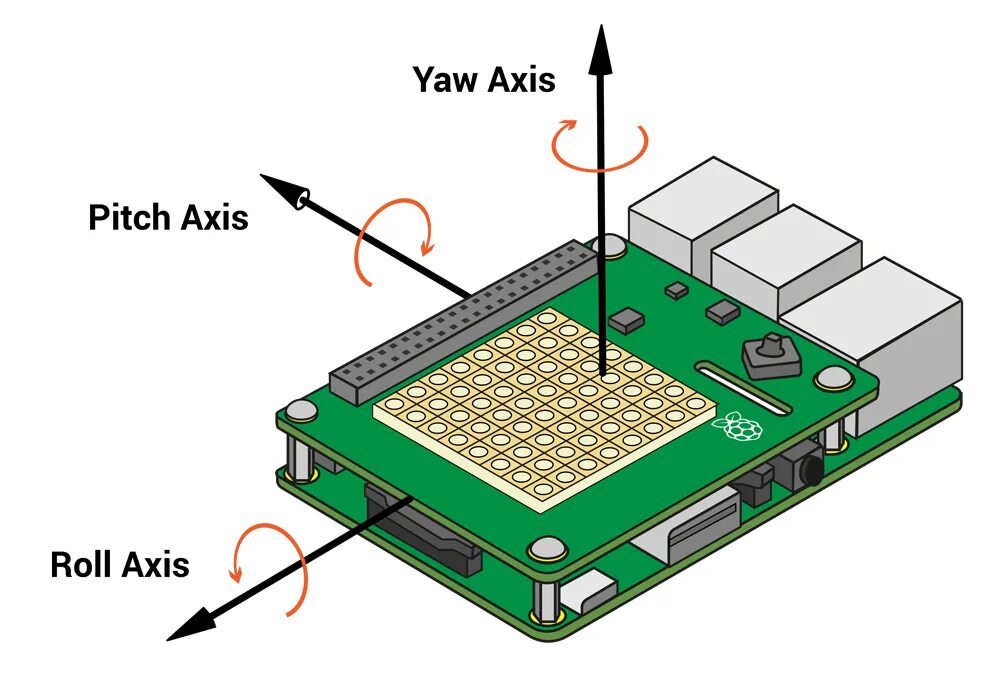 Yaw Axis

Pitch Axis

Roll Axis