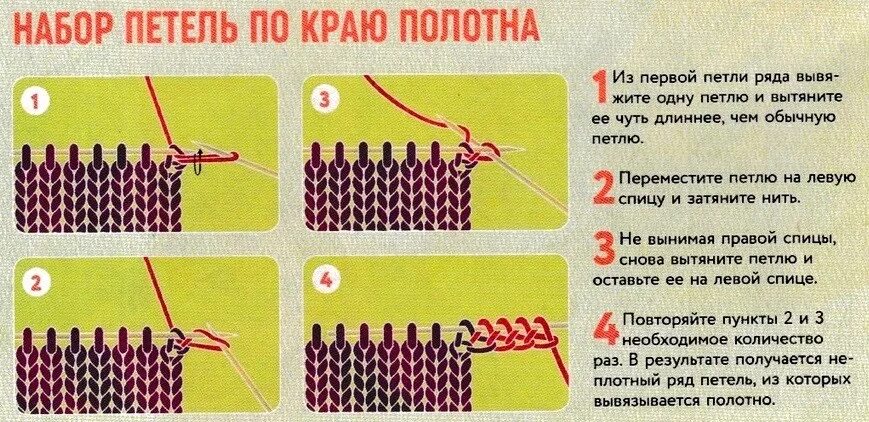 НАБОР ПЕТЕЛЬ ПО КРАЮ ПОЛОТНА

1

3

2

4

1 Из первой петли ряда вывяжите одну петлю и вытяните ее чуть длиннее, чем обычную петлю.

2 Переместите петлю на левую спицу и затяните нить.

3 Не вынимая правой спицы, снова вытяните петлю и оставьте ее на левой спице.

4 Повторяйте пункты 2 и 3 необходимое количество раз. В результате получается неплотный ряд петель, из которых вывязывается полотно.