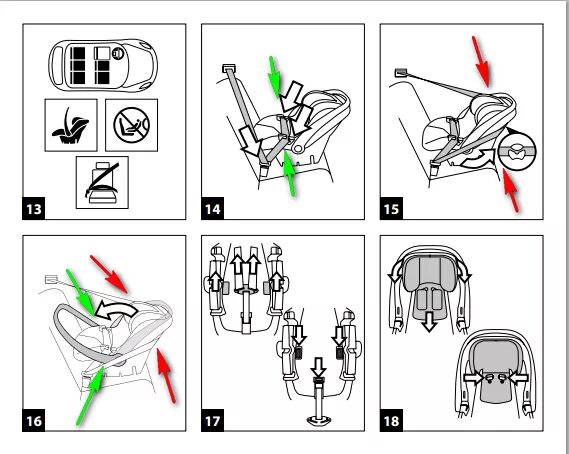 13

14

15

16

17

18