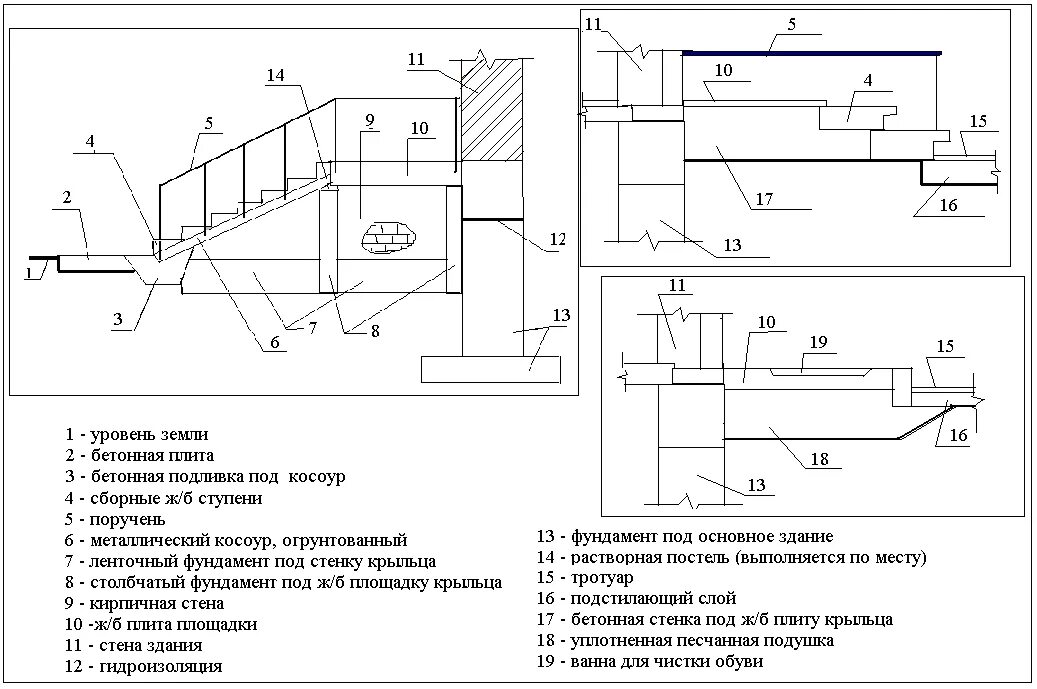 11
14
5
9
10
4
2
12
1
3
6
7
8
13

11
5
10
4
15
17
16
13

11
10
19
15
16
18
13

1 - уровень земли
2 - бетонная плита
3 - бетонная подливка под косоур
4 - сборные ж/б ступени
5 - поручень
6 - металлический косоур, огрунтованный
7 - ленточный фундамент под стенку крыльца
8 - столбчатый фундамент под ж/б площадку крыльца
9 - кирпичная стена
10 -ж/б плита площадки
11 - стена здания
12 - гидроизоляция

13 - фундамент под основное здание
14 - растворная постель (выполняется по месту)
15 - тротуар
16 - подстилающий слой
17 - бетонная стенка под ж/б плиту крыльца
18 - уплотненная песчанная подушка
19 - ванна для чистки обуви