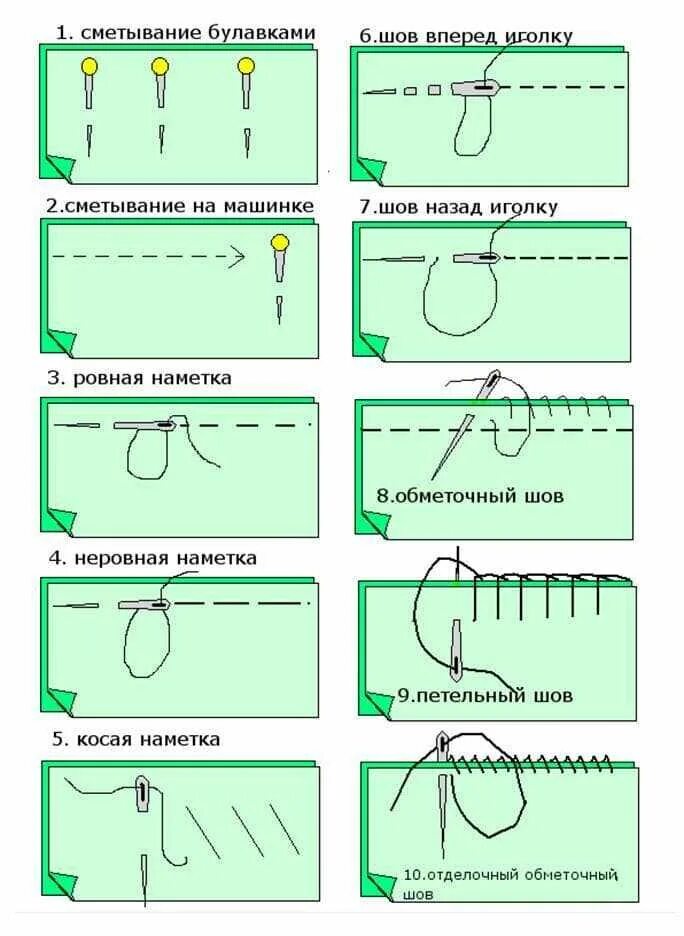 1. сметывание булавками

2.сметывание на машинке

3. ровная наметка

4. неровная наметка

5. косая наметка

6.шов вперед иголку

7.шов назад иголку

8.обметочный шов

9.петельный шов

10.отделочный обметочный шов