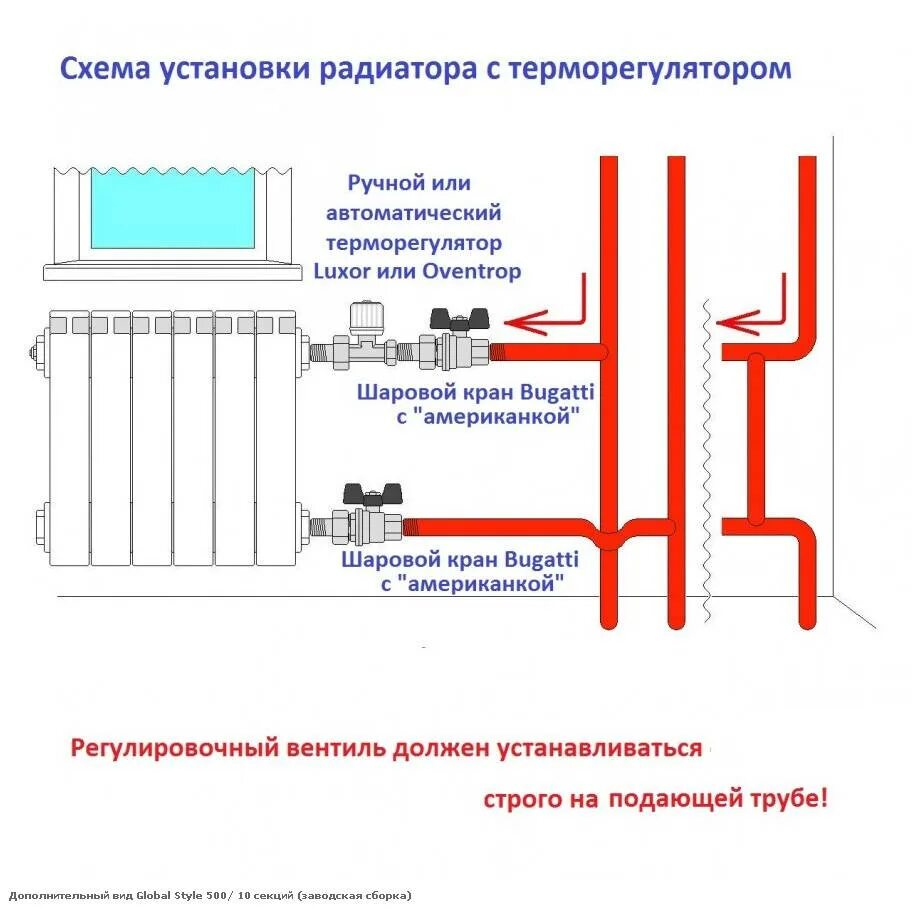 Схема установки радиатора с терморегулятором

Ручной или автоматический терморегулятор Luxor или Oventrop

Шаровой кран Bugatti с "американкой"

Шаровой кран Bugatti с "американкой"

Регулировочный вентиль должен устанавливаться

строго на подающей трубе!

Дополнительный вид Global Style 500/ 10 секций (заводская сборка)