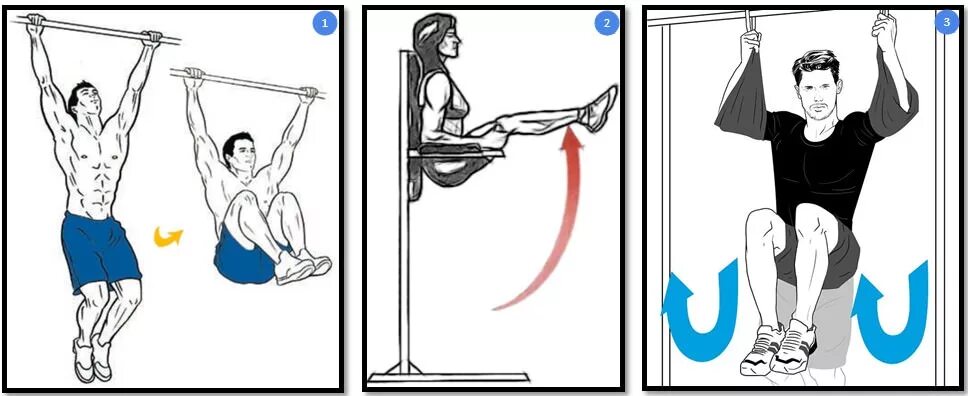 1

2

3