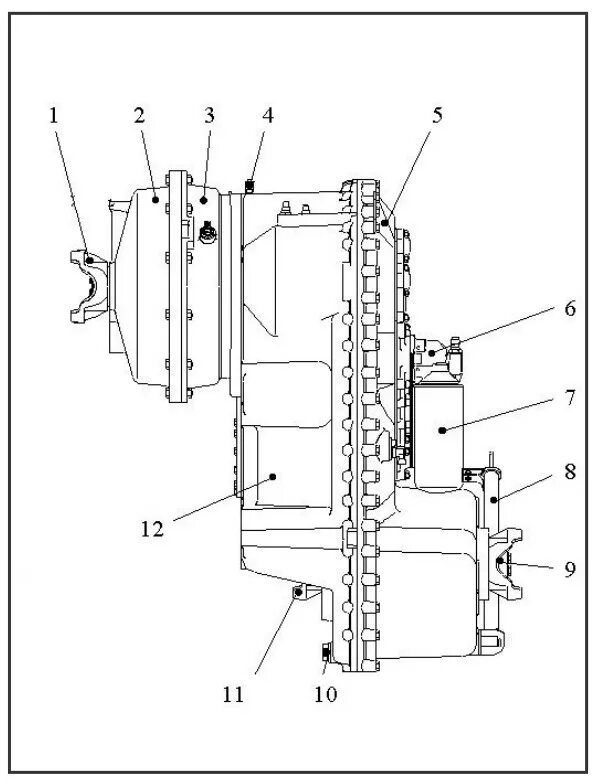 1
2
3
4
5
6
7
8
9
12
11
10