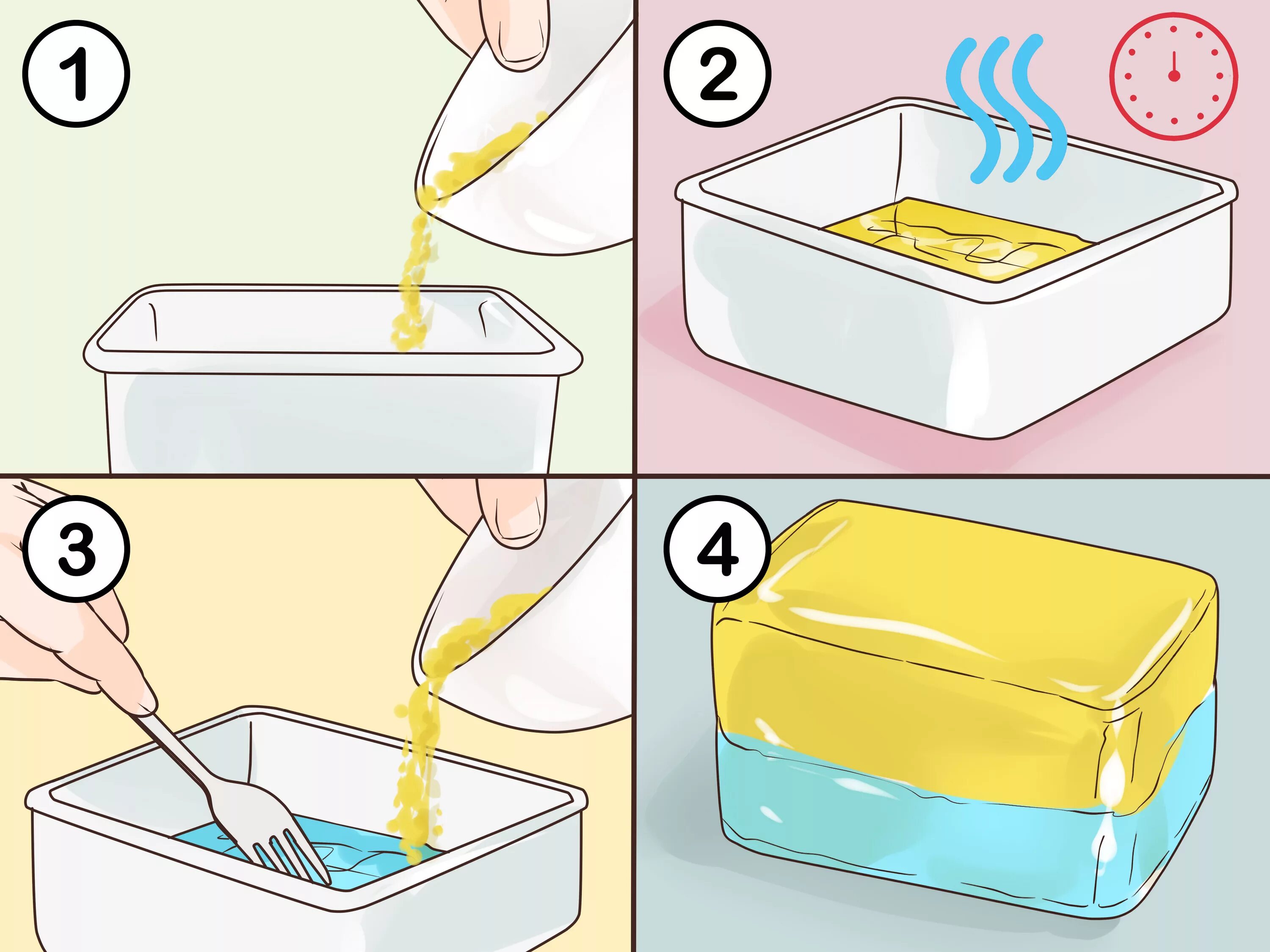 1

2

3

4