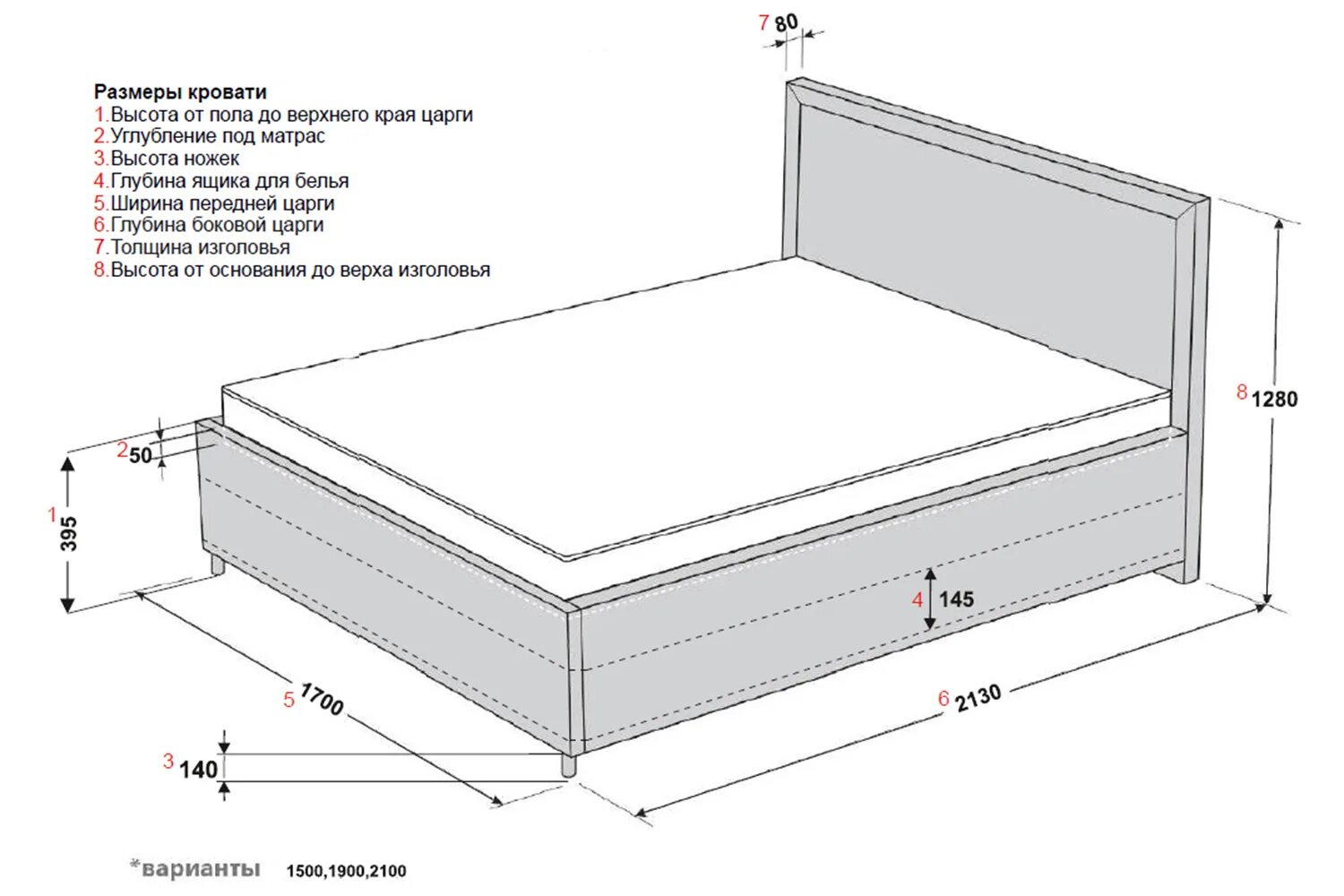 Размеры кровати
1.Высота от пола до верхнего края царги
2.Углубление под матрас
3.Высота ножек
4.Глубина ящика для белья
5.Ширина передней царги
6.Глубина боковой царги
7.Толщина изголовья
8.Высота от основания до верха изголовья

7 80

8 1280

2 50

1 395

4 145

5 1700

6 2130

3 140

*варианты 1500,1900,2100