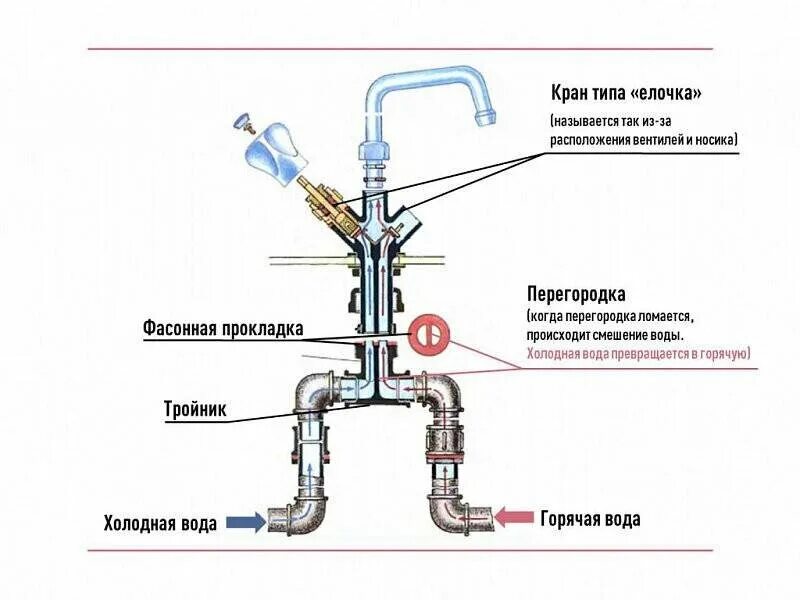 Кран типа «елочка»
(называется так из-за расположения вентилей и носика)

Перегородка
(когда перегородка ломается, происходит смешение воды.
Холодная вода превращается в горячую)

Фасонная прокладка

Тройник

Холодная вода

Горячая вода