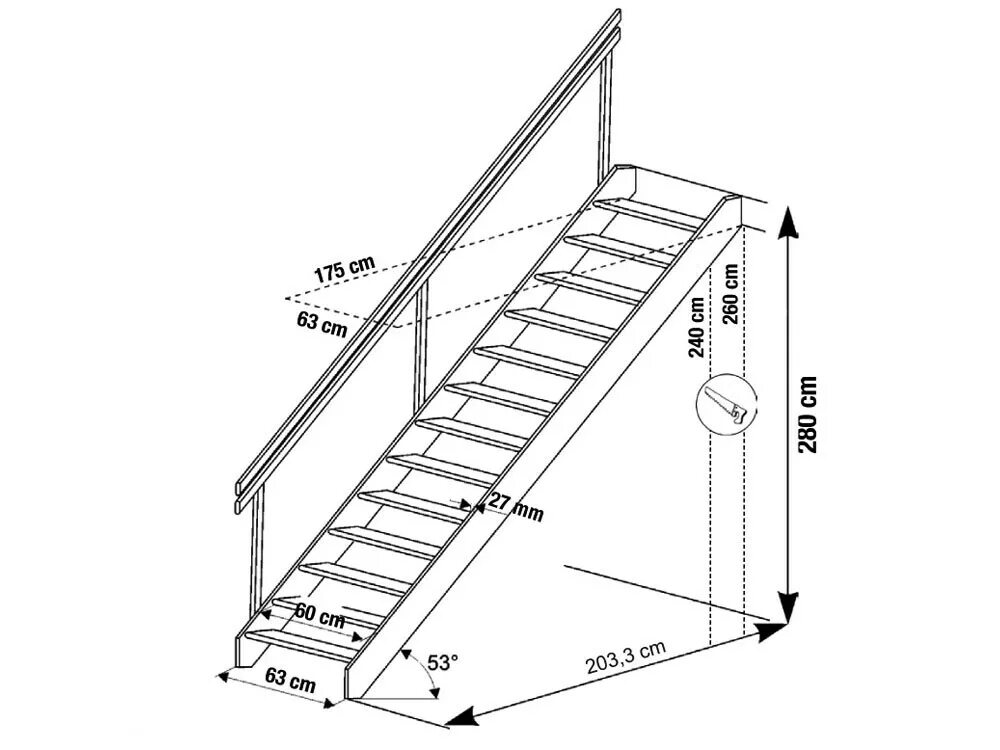 175 cm
63 cm
240 cm
260 cm
280 cm
27 mm
60 cm
63 cm
53°
203,3 cm